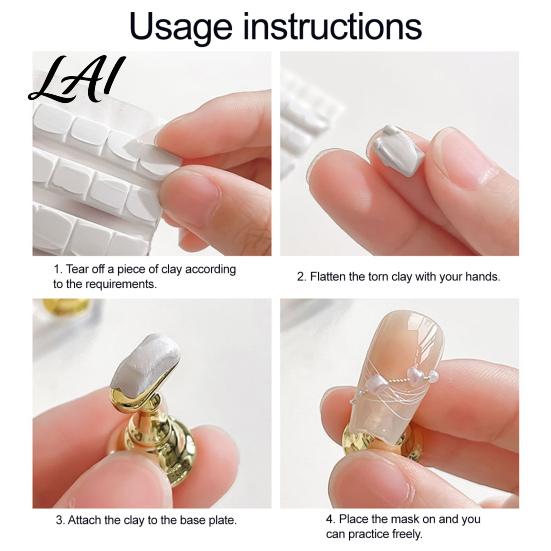 Usage instructions

LAI

1. Tear off a piece of clay according to the requirements.

2. Flatten the torn clay with your hands.

3. Attach the clay to the base plate.

4. Place the mask on and you can practice freely.