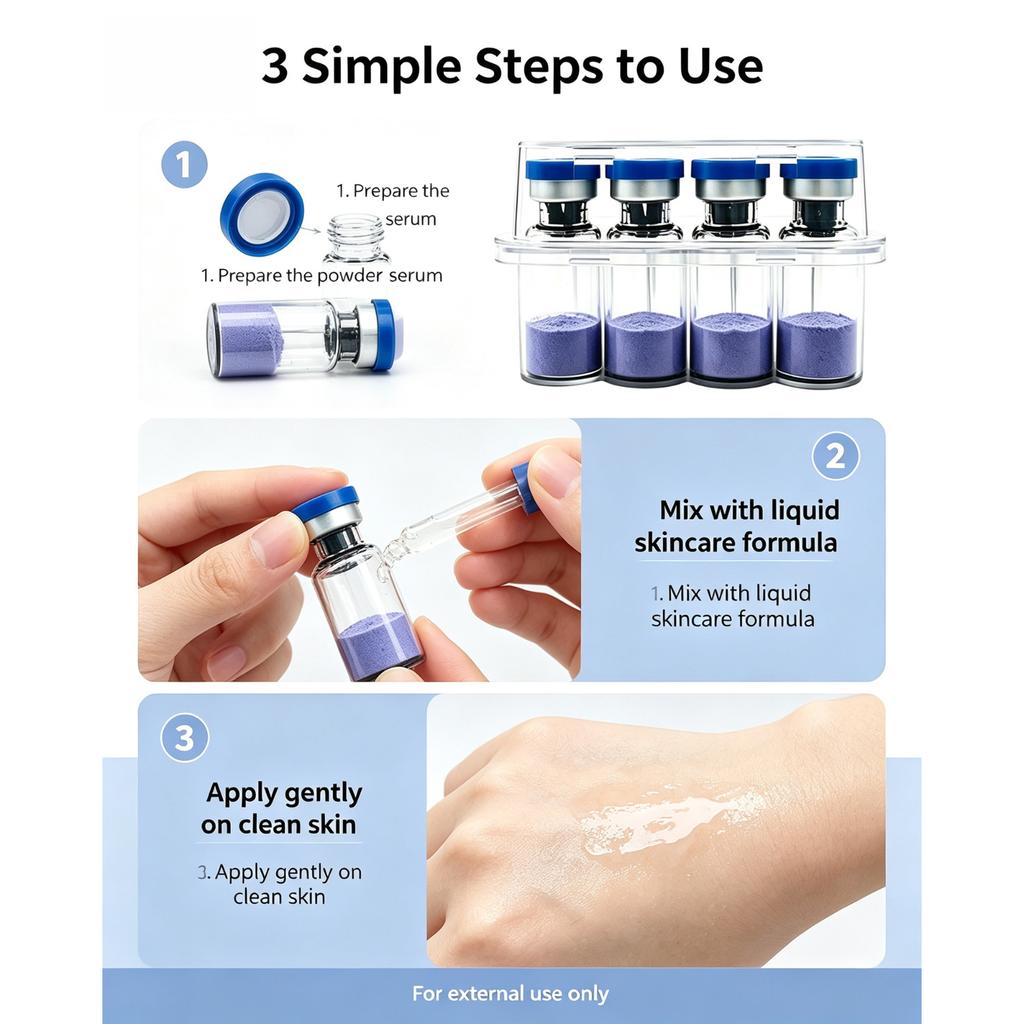 3 Simple Steps to Use

1

1. Prepare the serum

1. Prepare the powder serum

2

Mix with liquid skincare formula

1. Mix with liquid skincare formula

3

Apply gently on clean skin

3. Apply gently on clean skin

For external use only