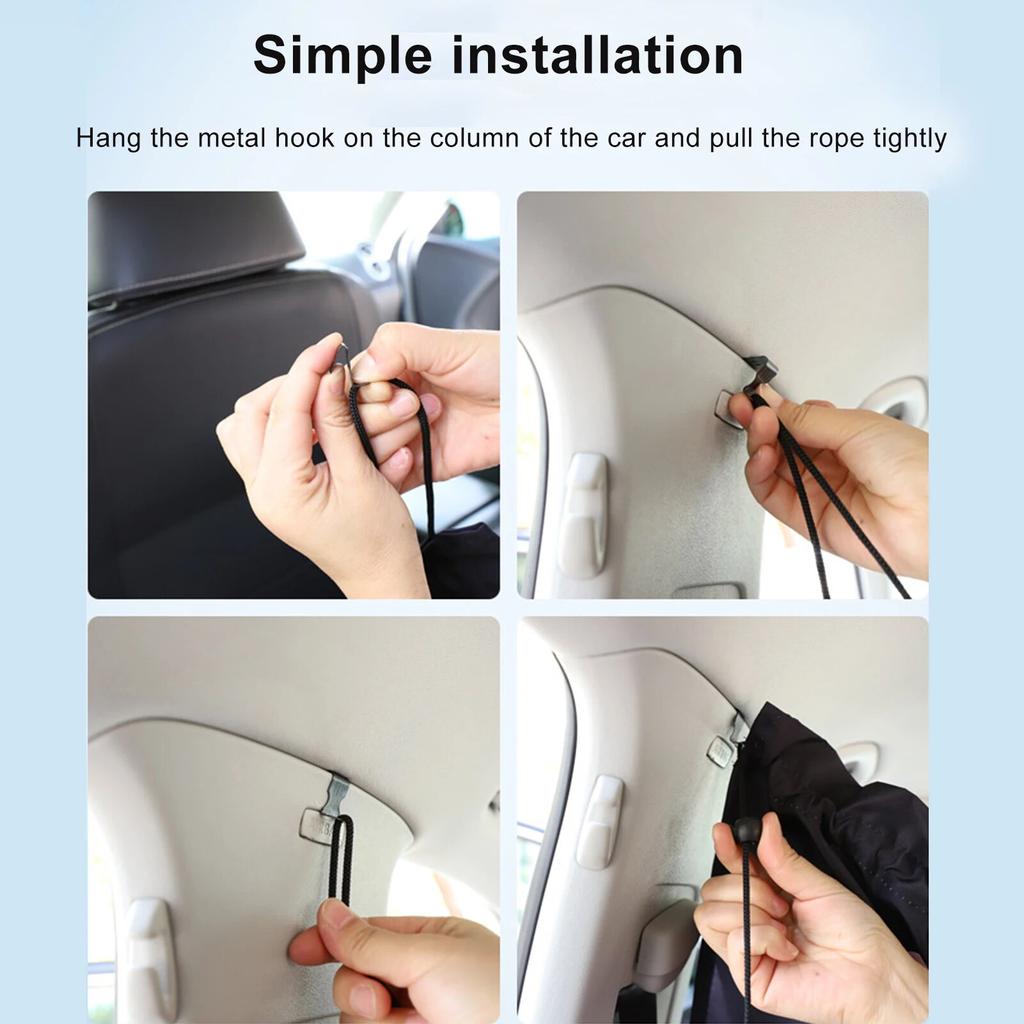 Simple installation

Hang the metal hook on the column of the car and pull the rope tightly