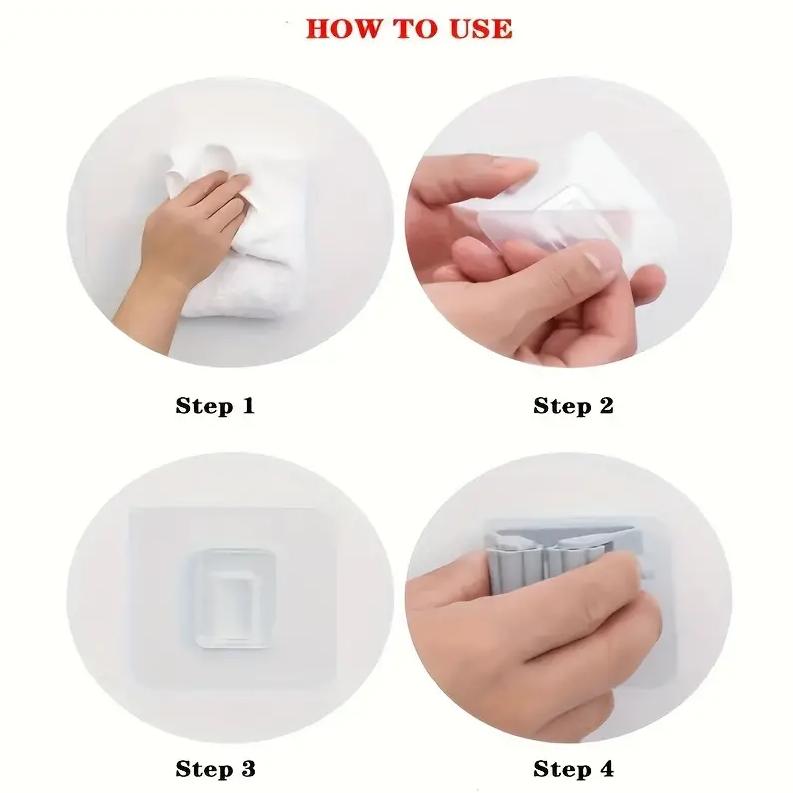 HOW TO USE

Step 1

Step 2

Step 3

Step 4