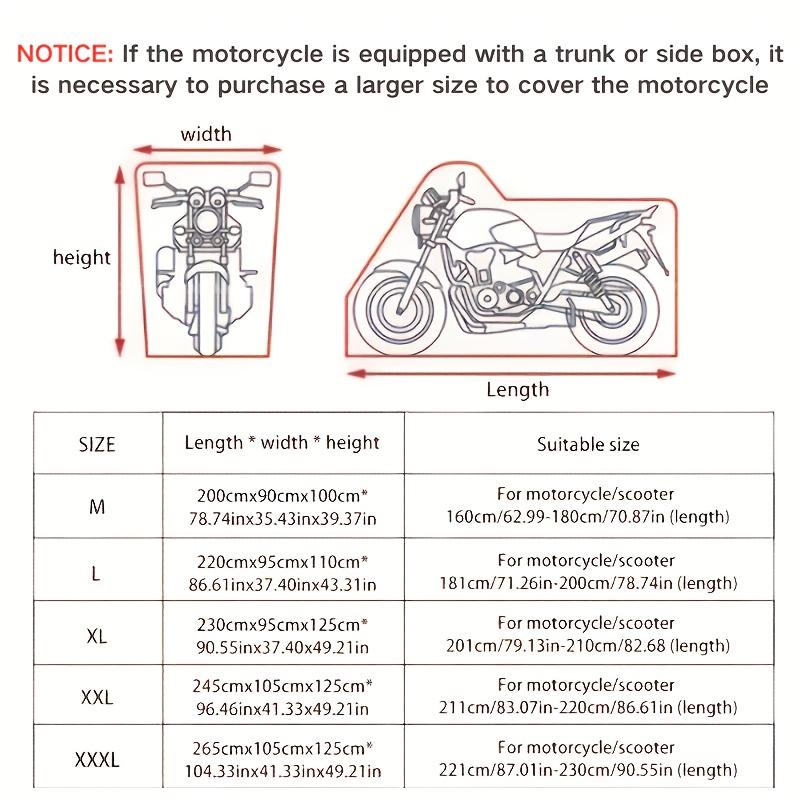 NOTICE: If the motorcycle is equipped with a trunk or side box, it is necessary to purchase a larger size to cover the motorcycle

width

height

Length

| SIZE | Length * width * height | Suitable size |
|---|---|---|
| M | 200cmx90cmx100cm* 78.74inx35.43inx39.37in | For motorcycle/scooter 160cm/62.99-180cm/70.87in (length) |
| L | 220cmx95cmx110cm* 86.61inx37.40inx43.31in | For motorcycle/scooter 181cm/71.26in-200cm/78.74in (length) |
| XL | 230cmx95cmx125cm* 90.55inx37.40x49.21in | For motorcycle/scooter 201cm/79.13in-210cm/82.68 (length) |
| XXL | 245cmx105cmx125cm* 96.46inx41.33x49.21in | For motorcycle/scooter 211cm/83.07in-220cm/86.61in (length) |
| XXXL | 265cmx105cmx125cm* 104.33inx41.33inx49.21in | For motorcycle/scooter 221cm/87.01in-230cm/90.55in (length) |