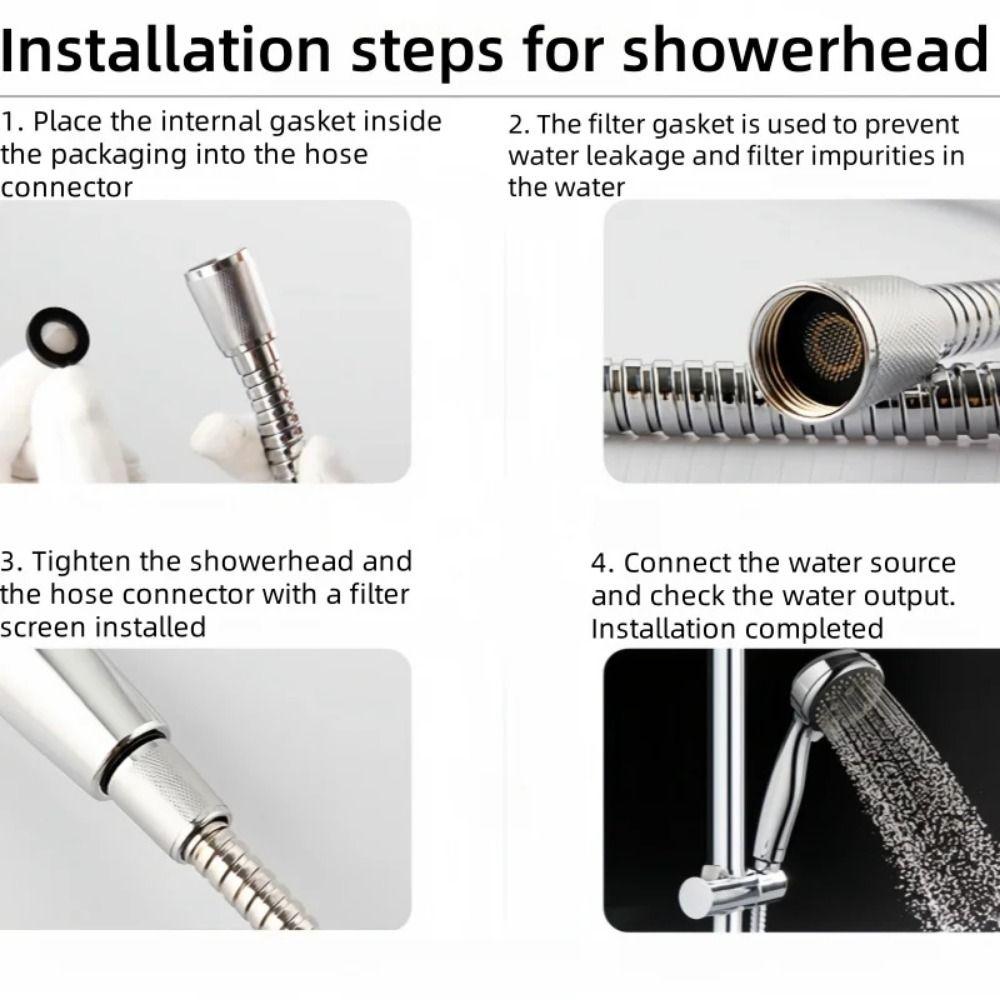 Installation steps for showerhead

1. Place the internal gasket inside the packaging into the hose connector

2. The filter gasket is used to prevent water leakage and filter impurities in the water

3. Tighten the showerhead and the hose connector with a filter screen installed

4. Connect the water source and check the water output. Installation completed