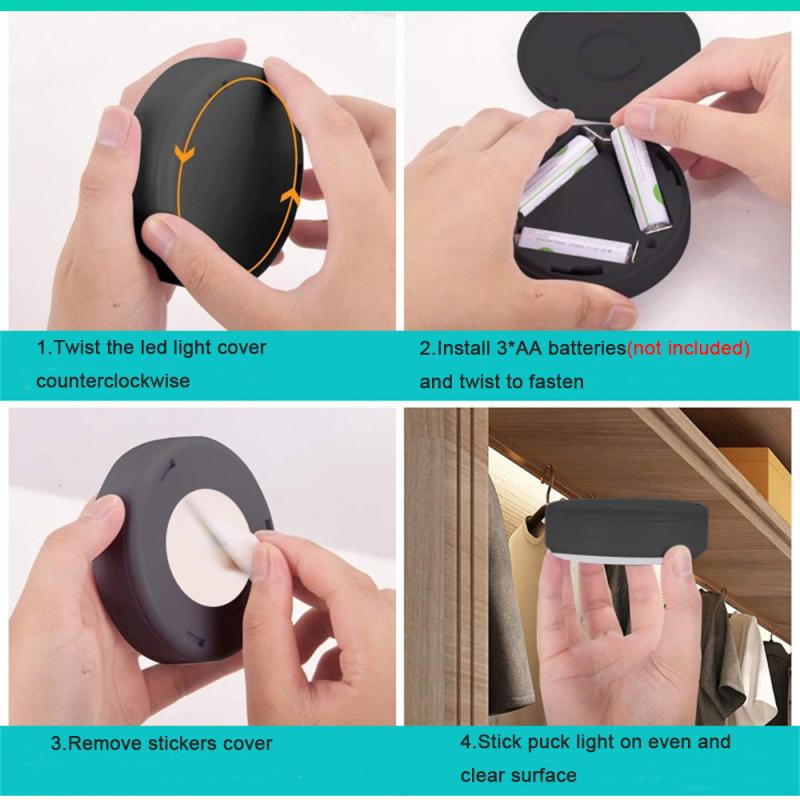 1.Twist the led light cover counterclockwise

2.Install 3*AA batteries(not included) and twist to fasten

3.Remove stickers cover

4.Stick puck light on even and clear surface