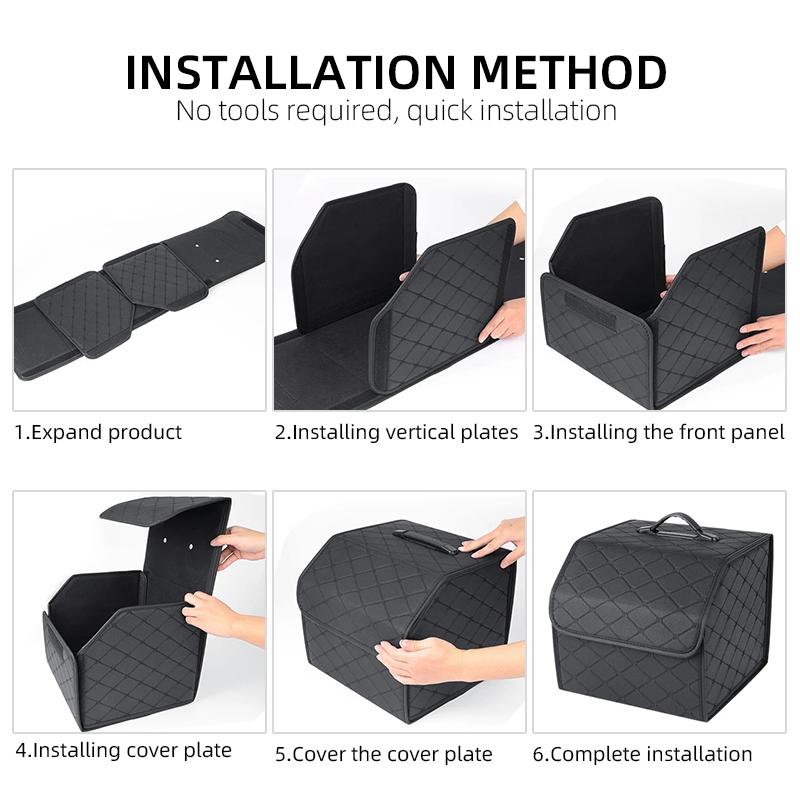 INSTALLATION METHOD
No tools required, quick installation

1.Expand product

2.Installing vertical plates

3.Installing the front panel

4.Installing cover plate

5.Cover the cover plate

6.Complete installation