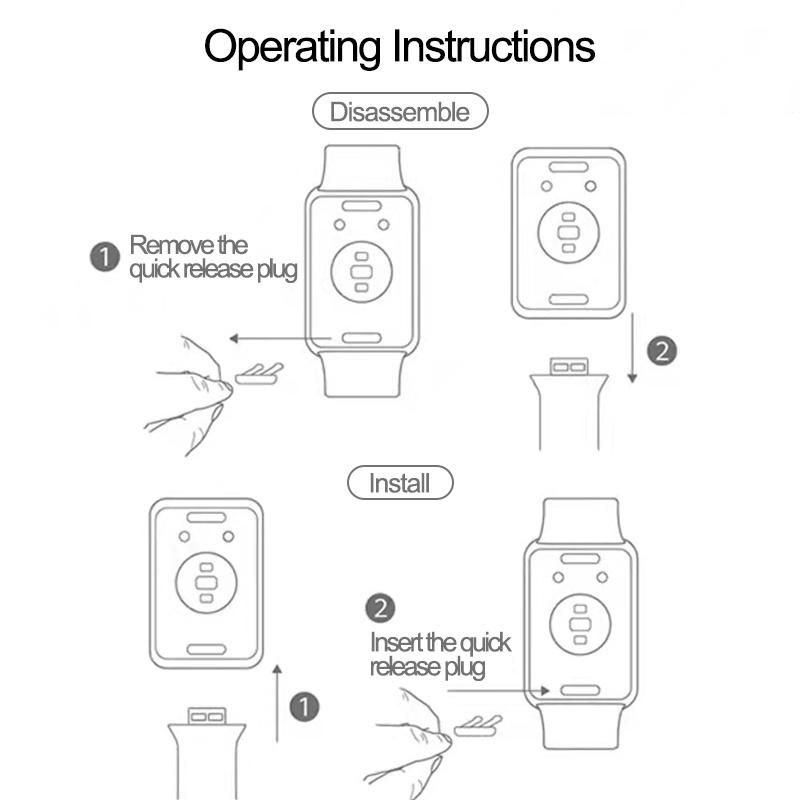 Operating Instructions

Disassemble

1 Remove the quick release plug

2

Install

1

2 Insert the quick release plug