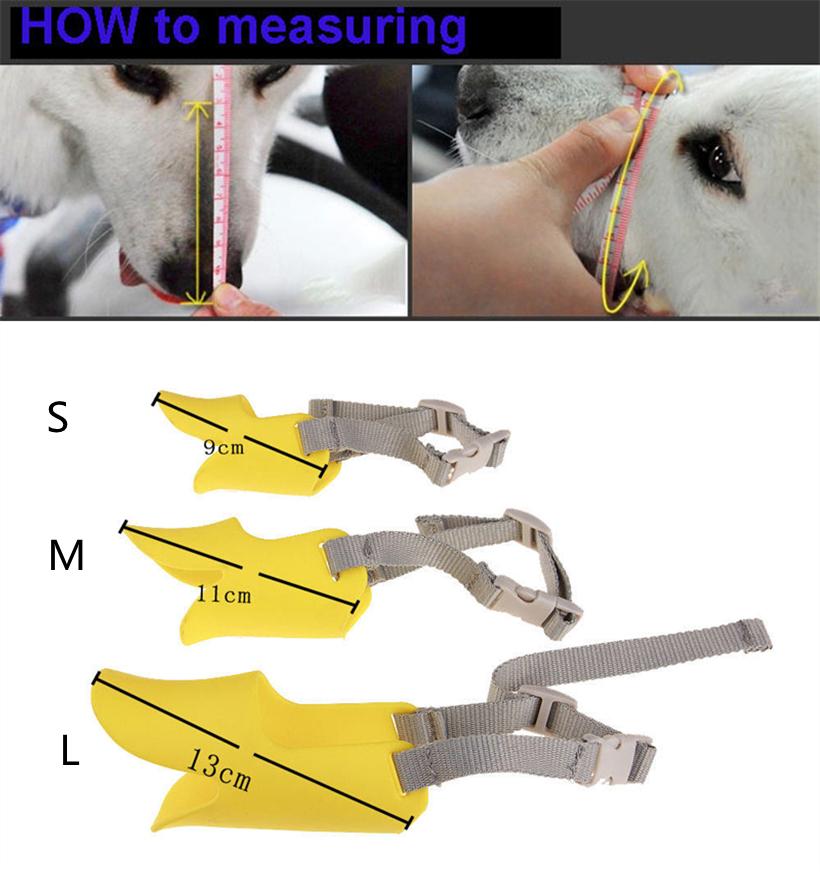 HOW to measuring

S

9cm

M

11cm

L

13cm