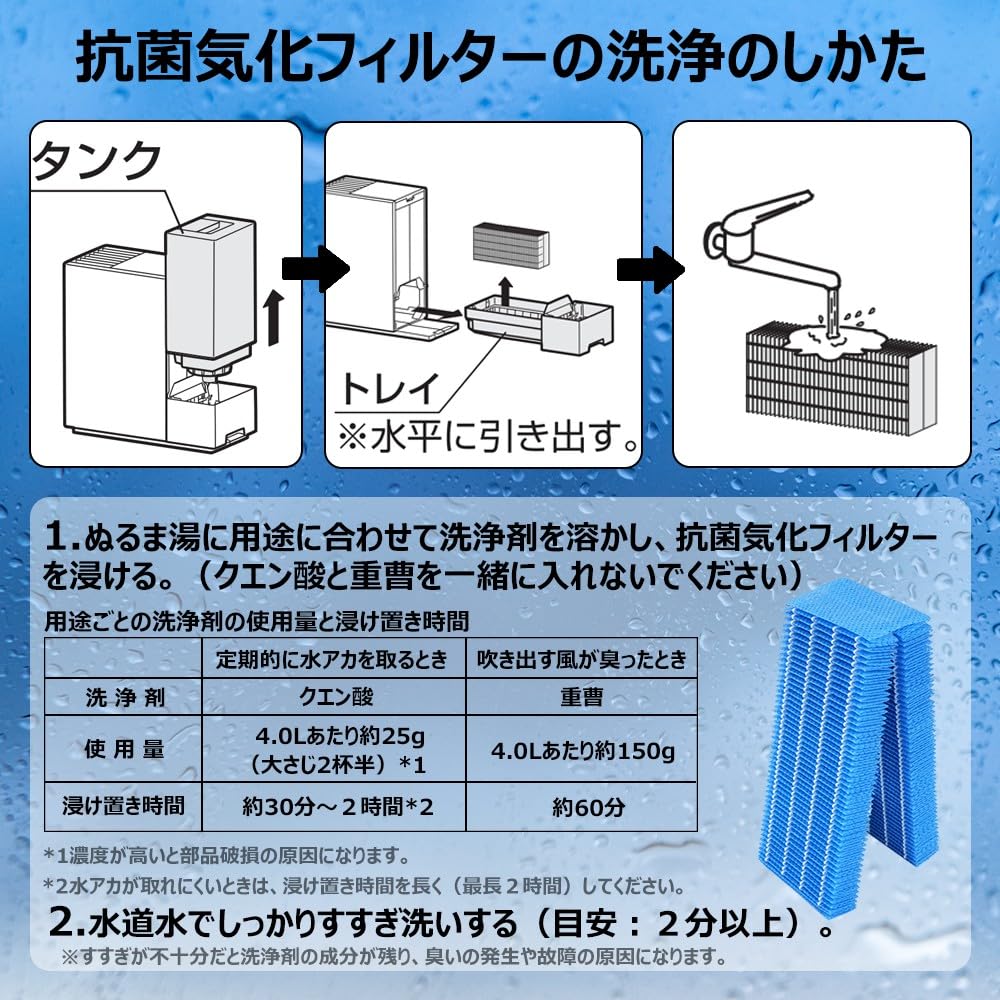 抗菌気化フィルターの洗浄のしかた

タンク

トレイ
※水平に引き出す。

1.ぬるま湯に用途に合わせて洗浄剤を溶かし、抗菌気化フィルターを浸ける。（クエン酸と重曹を一緒に入れないでください）

用途ごとの洗浄剤の使用量と浸け置き時間

| | 定期的に水アカを取るとき | 吹き出す風が臭ったとき |
|---|---|---|
| 洗浄剤 | クエン酸 | 重曹 |
| 使用量 | 4.0Lあたり約25g（大さじ2杯半）*1 | 4.0Lあたり約150g |
| 浸け置き時間 | 約30分～２時間*2 | 約60分 |

*1濃度が高いと部品破損の原因になります。
*2水アカが取れにくいときは、浸け置き時間を長く（最長２時間）してください。

2.水道水でしっかりすすぎ洗いする（目安：２分以上）。
※すすぎが不十分だと洗浄剤の成分が残り、臭いの発生や故障の原因になります。