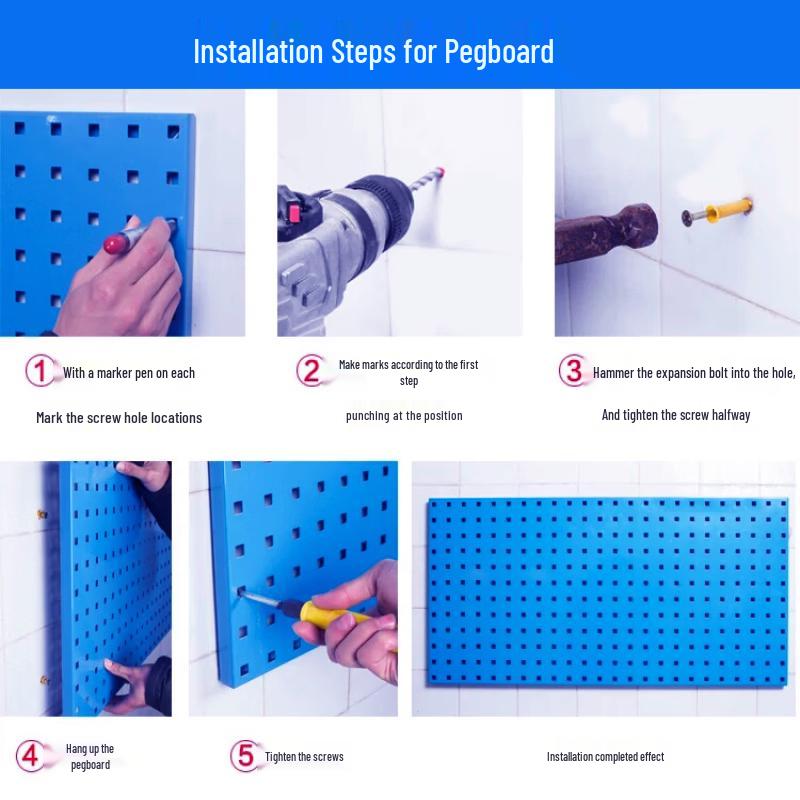 Installation Steps for Pegboard

1 With a marker pen on each

Mark the screw hole locations

2 Make marks according to the first step

punching at the position

3 Hammer the expansion bolt into the hole,

And tighten the screw halfway

4 Hang up the pegboard

5 Tighten the screws

Installation completed effect