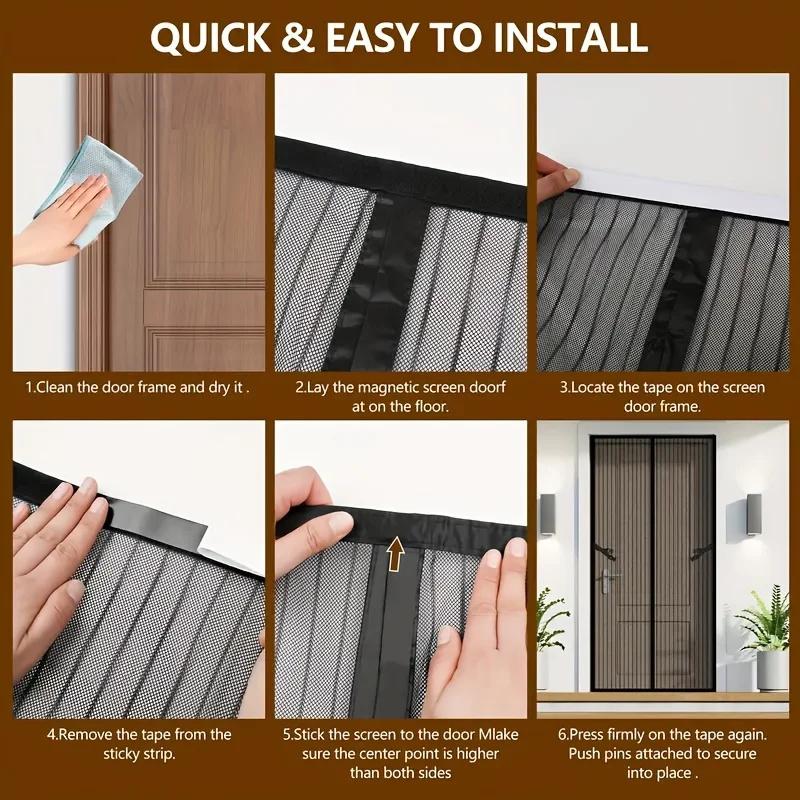 QUICK & EASY TO INSTALL

1.Clean the door frame and dry it .

2.Lay the magnetic screen doorf at on the floor.

3.Locate the tape on the screen door frame.

4.Remove the tape from the sticky strip.

5.Stick the screen to the door Mlake sure the center point is higher than both sides

6.Press firmly on the tape again. Push pins attached to secure into place .