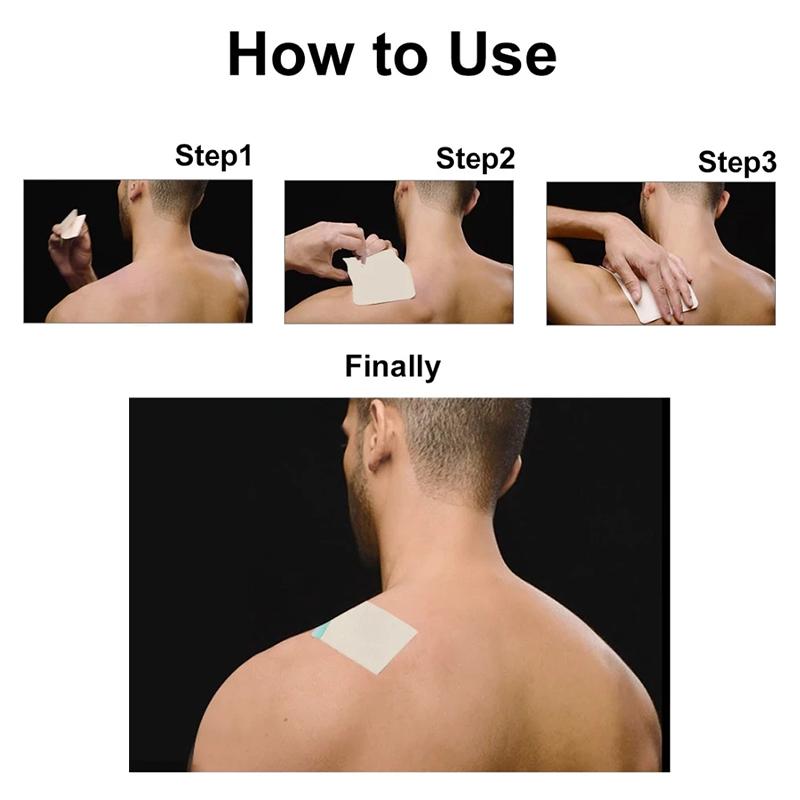 How to Use

Step1

Step2

Step3

Finally