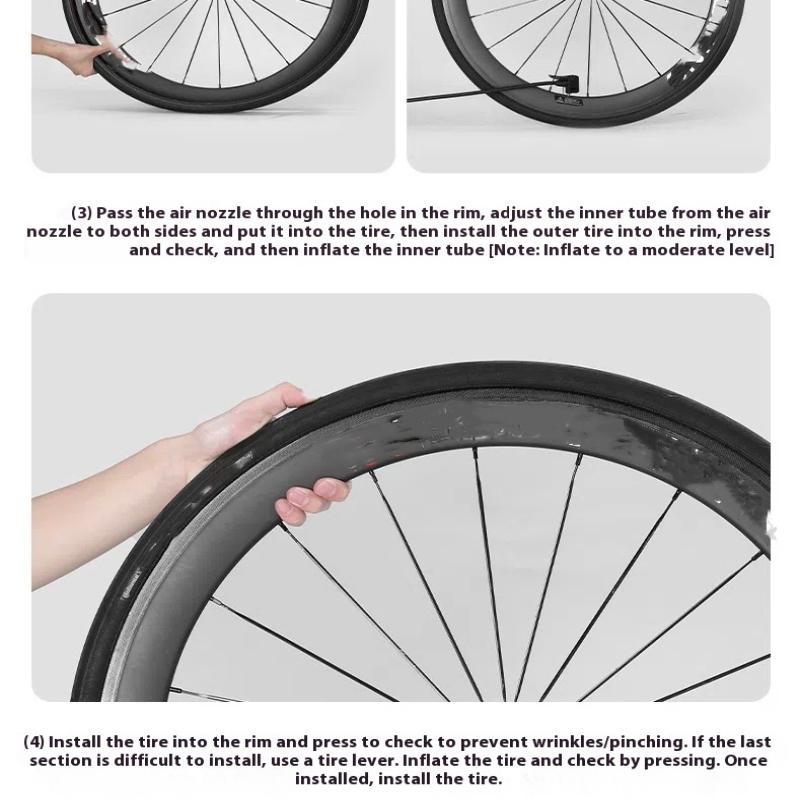 (3) Pass the air nozzle through the hole in the rim, adjust the inner tube from the air nozzle to both sides and put it into the tire, then install the outer tire into the rim, press and check, and then inflate the inner tube [Note: Inflate to a moderate level]

(4) Install the tire into the rim and press to check to prevent wrinkles/pinching. If the last section is difficult to install, use a tire lever. Inflate the tire and check by pressing. Once installed, install the tire.