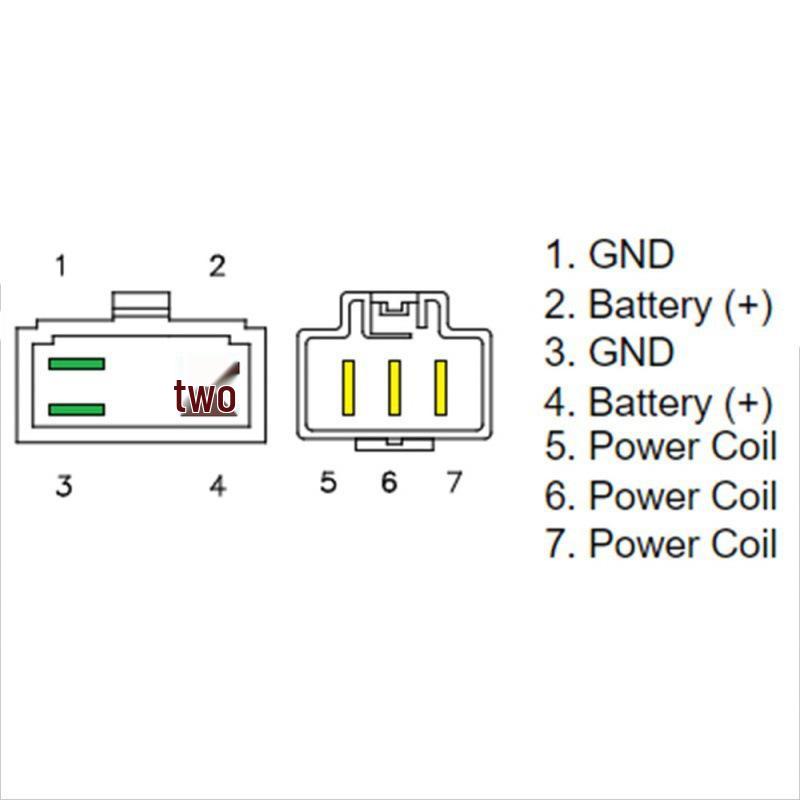 1 2

two

3 4

5 6 7

1. GND
2. Battery (+)
3. GND
4. Battery (+)
5. Power Coil
6. Power Coil
7. Power Coil