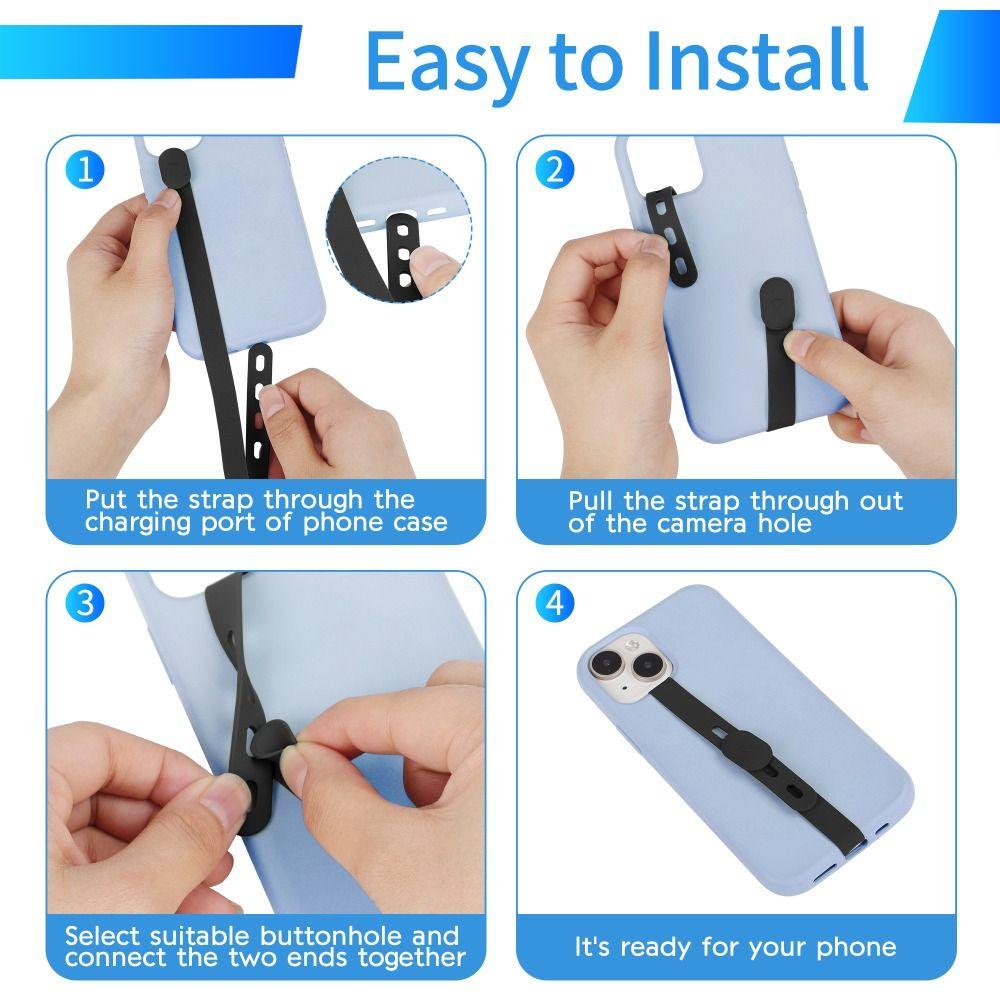 Easy to Install

1
Put the strap through the charging port of phone case

2
Pull the strap through out of the camera hole

3
Select suitable buttonhole and connect the two ends together

4
It's ready for your phone