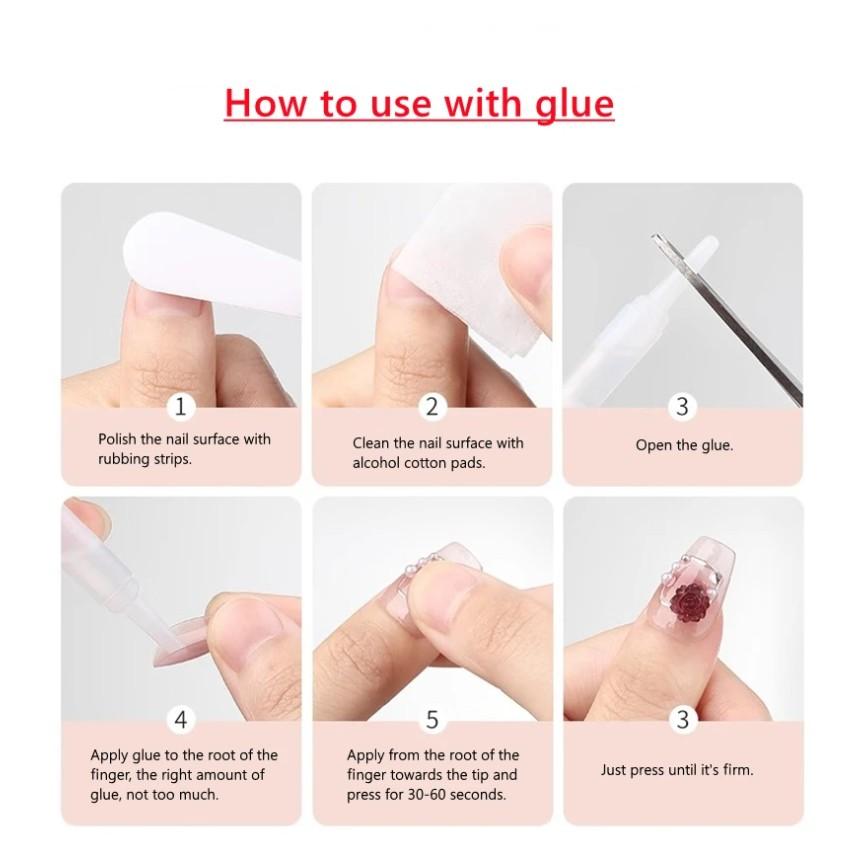 How to use with glue

1

Polish the nail surface with rubbing strips.

2

Clean the nail surface with alcohol cotton pads.

3

Open the glue.

4

Apply glue to the root of the finger, the right amount of glue, not too much.

5

Apply from the root of the finger towards the tip and press for 30-60 seconds.

3

Just press until it's firm.