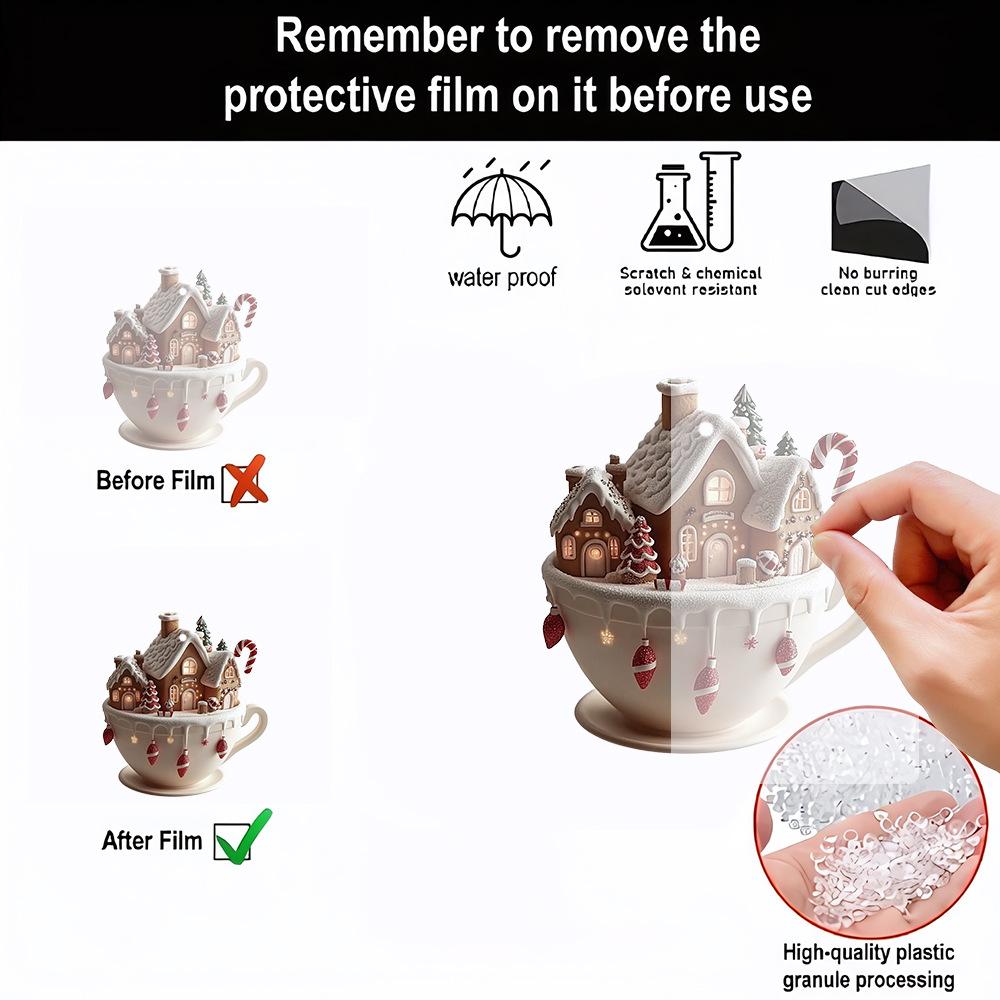 Remember to remove the protective film on it before use

water proof

Scratch & chemical solevent resistant

No burring clean cut edges

Before Film

After Film

High-quality plastic granule processing