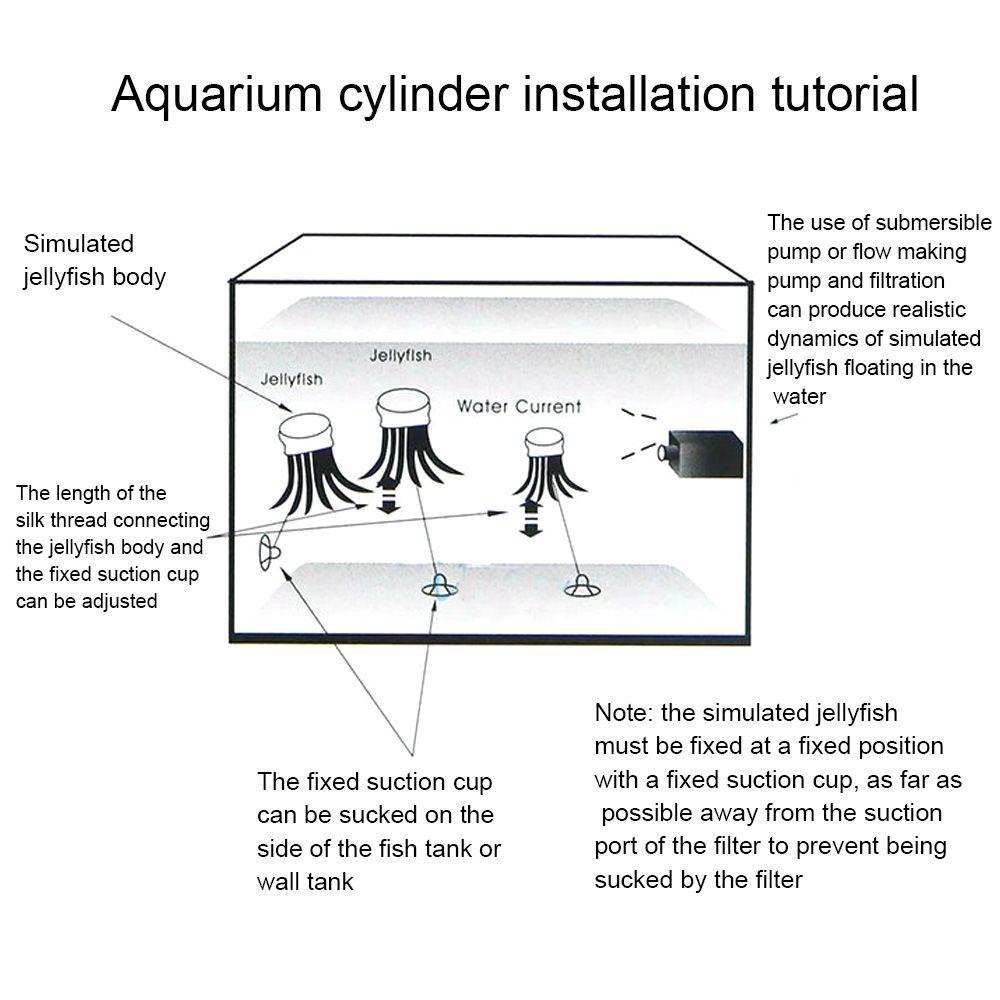 Aquarium cylinder installation tutorial

Simulated jellyfish body

The use of submersible pump or flow making pump and filtration can produce realistic dynamics of simulated jellyfish floating in the water

Jellyfish

Jellyfish

Water Current

The length of the silk thread connecting the jellyfish body and the fixed suction cup can be adjusted

The fixed suction cup can be sucked on the side of the fish tank or wall tank

Note: the simulated jellyfish must be fixed at a fixed position with a fixed suction cup, as far as possible away from the suction port of the filter to prevent being sucked by the filter