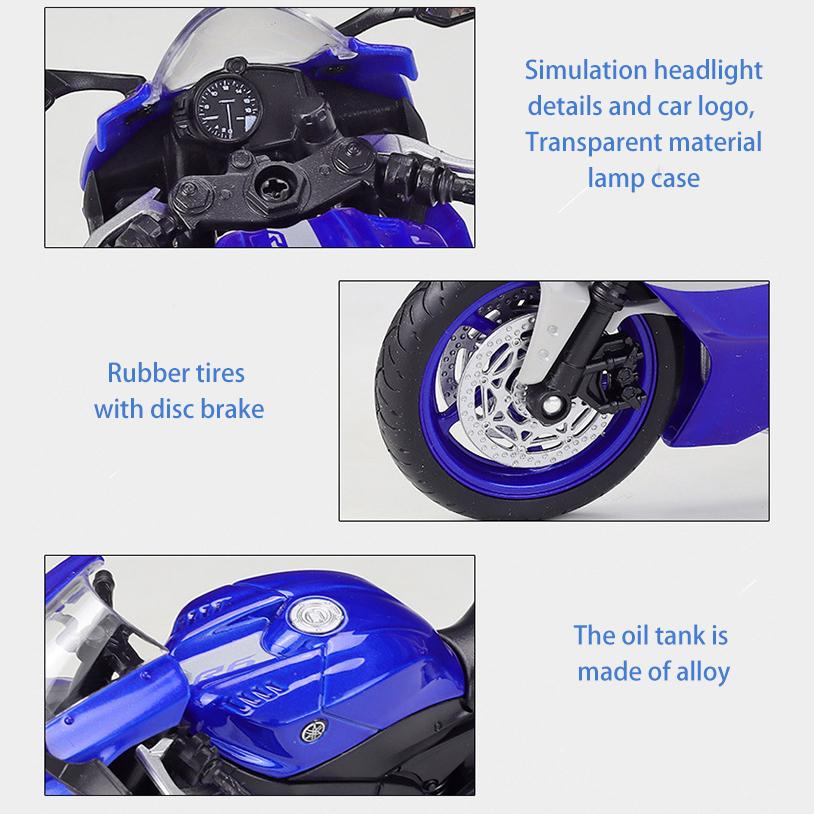 Simulation headlight details and car logo, Transparent material lamp case

Rubber tires with disc brake

The oil tank is made of alloy