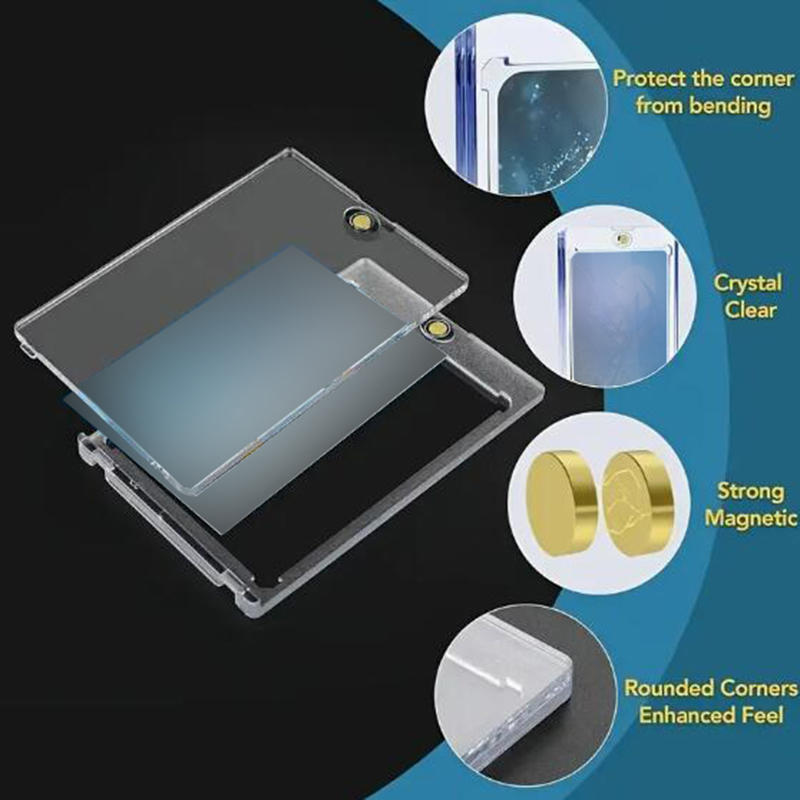 Protect the corner from bending

Crystal Clear

Strong Magnetic

Rounded Corners Enhanced Feel