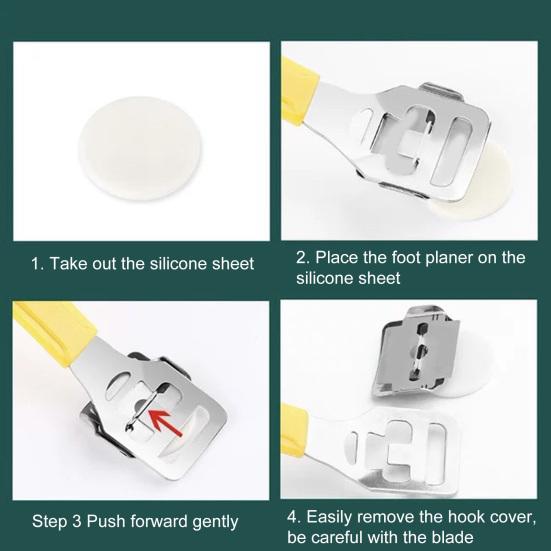 1. Take out the silicone sheet

2. Place the foot planer on the silicone sheet

Step 3 Push forward gently

4. Easily remove the hook cover, be careful with the blade