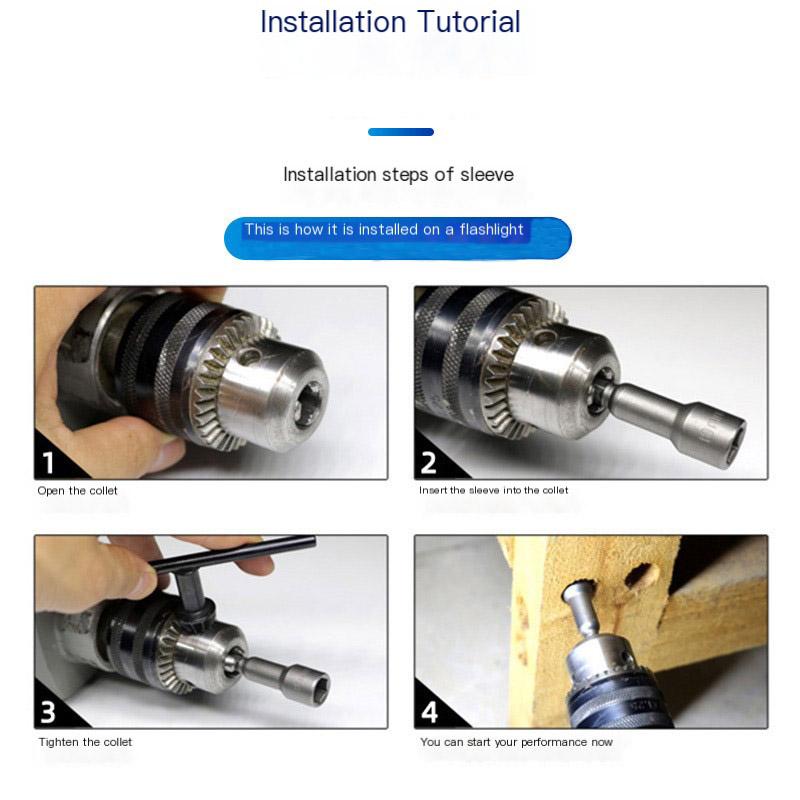 Installation Tutorial

Installation steps of sleeve

This is how it is installed on a flashlight

1

Open the collet

2

Insert the sleeve into the collet

3

Tighten the collet

4

You can start your performance now