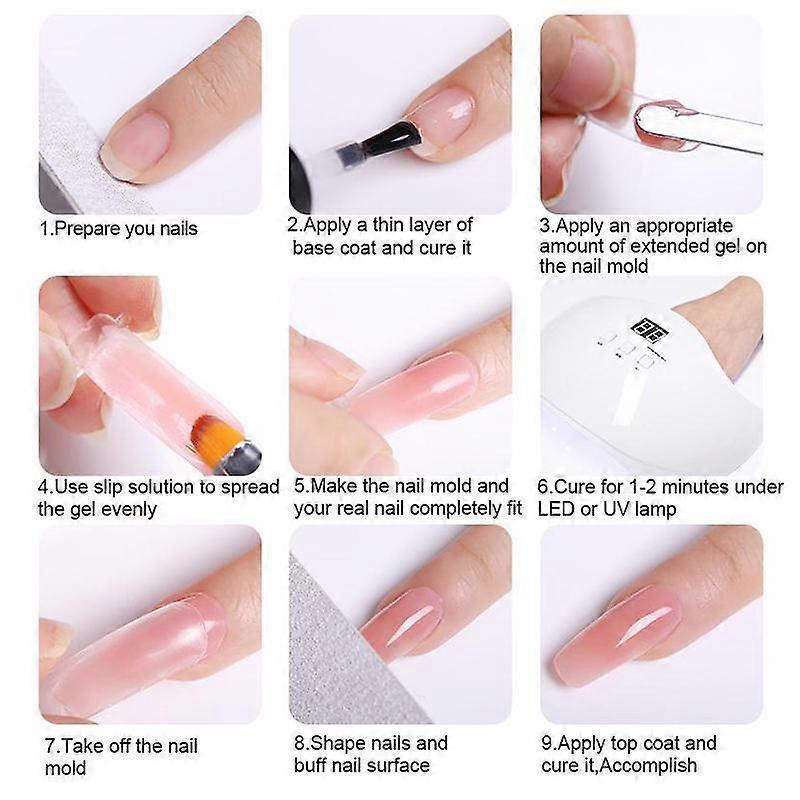 1.Prepare you nails

2.Apply a thin layer of base coat and cure it

3.Apply an appropriate amount of extended gel on the nail mold

4.Use slip solution to spread the gel evenly

5.Make the nail mold and your real nail completely fit

6.Cure for 1-2 minutes under LED or UV lamp

7.Take off the nail mold

8.Shape nails and buff nail surface

9.Apply top coat and cure it,Accomplish