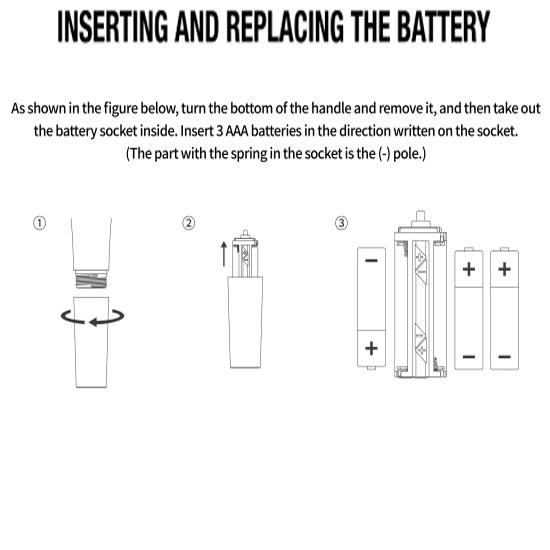 INSERTING AND REPLACING THE BATTERY

As shown in the figure below, turn the bottom of the handle and remove it, and then take out the battery socket inside. Insert 3 AAA batteries in the direction written on the socket. (The part with the spring in the socket is the (-) pole.)

①

②

③

−

+

+

+

−

−