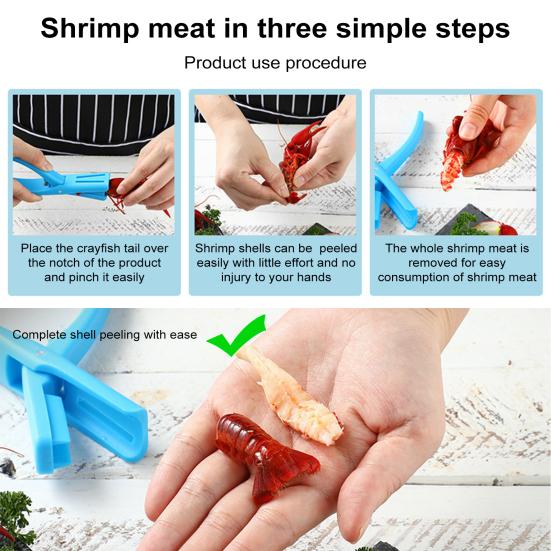 Shrimp meat in three simple steps

Product use procedure

Place the crayfish tail over the notch of the product and pinch it easily

Shrimp shells can be peeled easily with little effort and no injury to your hands

The whole shrimp meat is removed for easy consumption of shrimp meat

Complete shell peeling with ease