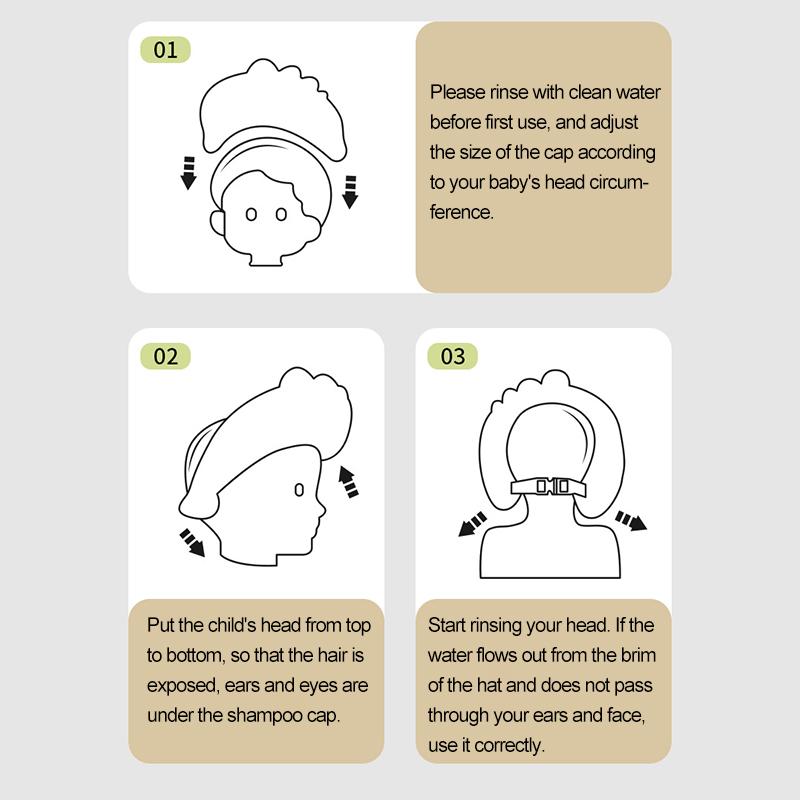 01

Please rinse with clean water before first use, and adjust the size of the cap according to your baby's head circumference.

02

Put the child's head from top to bottom, so that the hair is exposed, ears and eyes are under the shampoo cap.

03

Start rinsing your head. If the water flows out from the brim of the hat and does not pass through your ears and face, use it correctly.