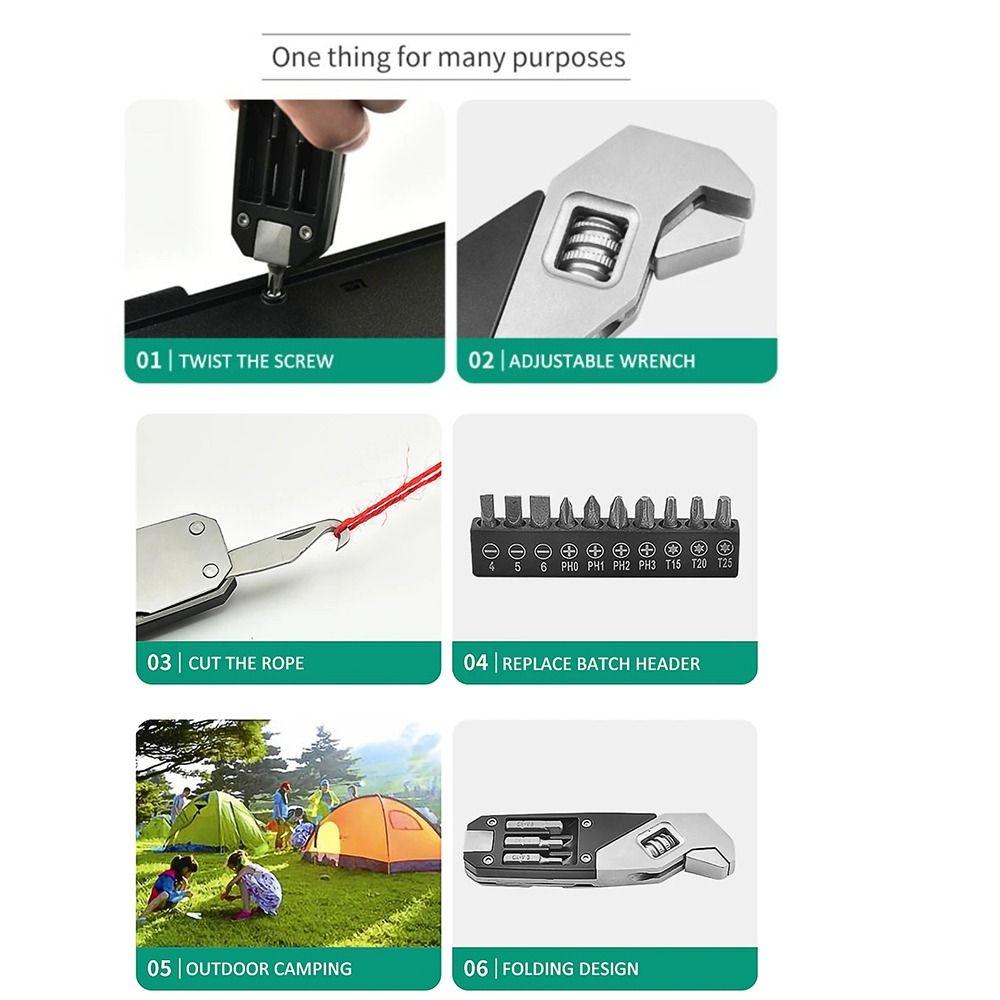 One thing for many purposes

01 | TWIST THE SCREW

02 | ADJUSTABLE WRENCH

03 | CUT THE ROPE

4 5 6 PH0 PH1 PH2 PH3 T15 T20 T25

04 | REPLACE BATCH HEADER

05 | OUTDOOR CAMPING

06 | FOLDING DESIGN