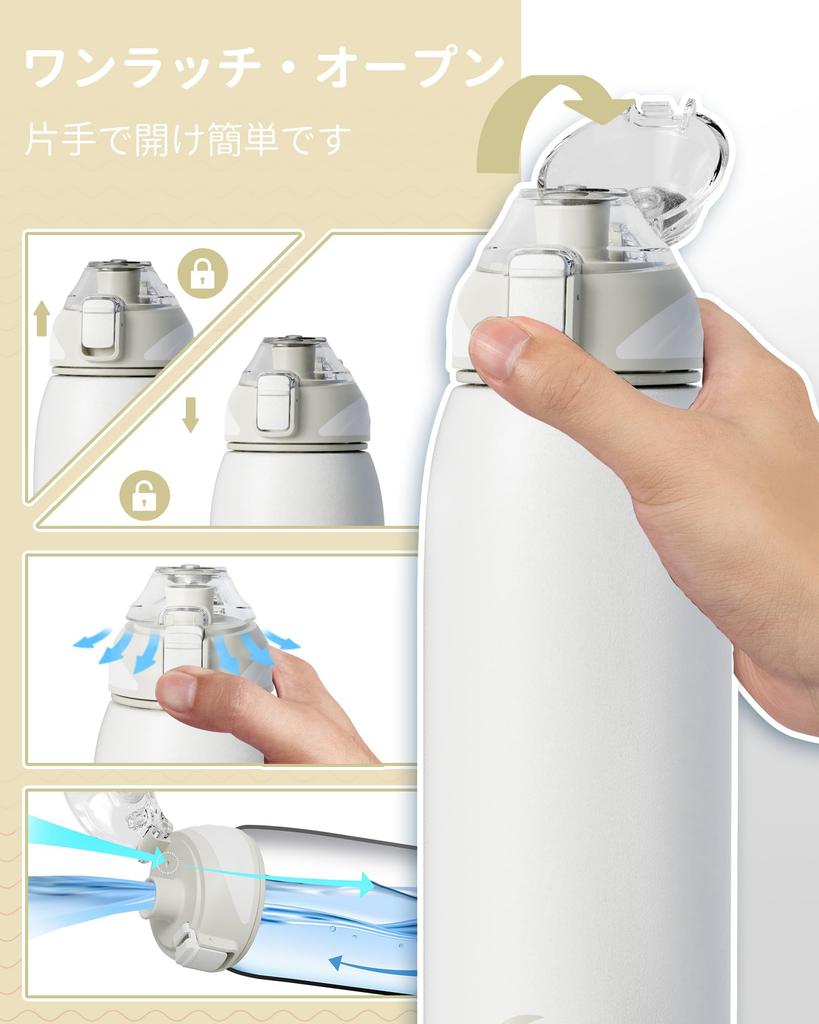 ワンラッチ・オープン
片手で開け簡単です