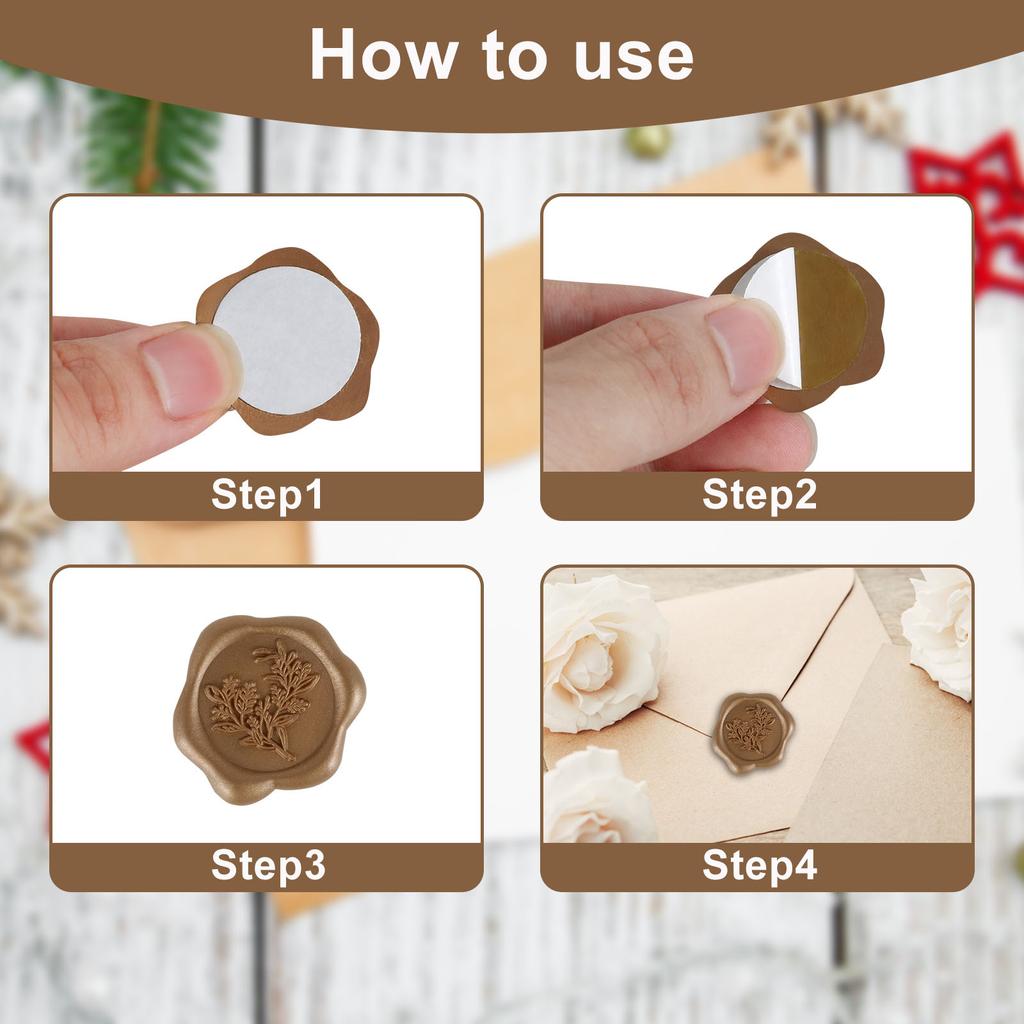 How to use

Step1

Step2

Step3

Step4