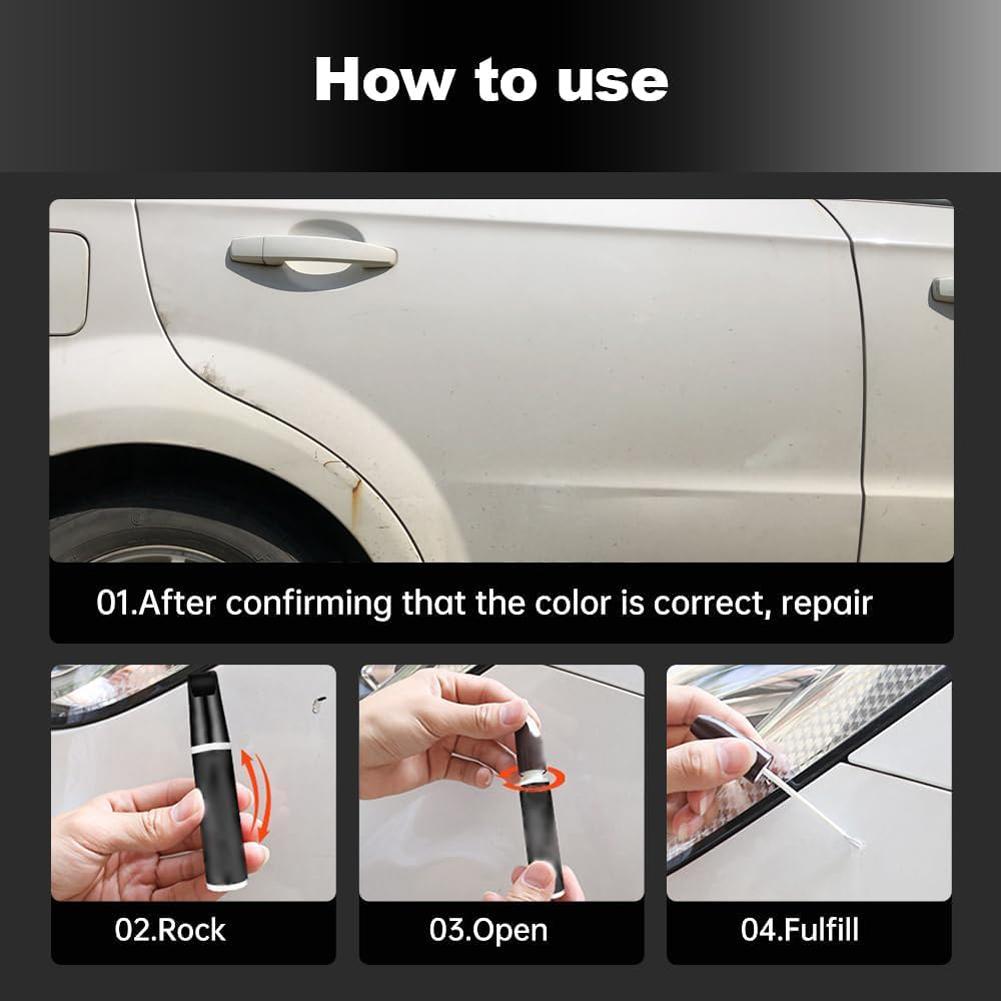 How to use

01.After confirming that the color is correct, repair

02.Rock

03.Open

04.Fulfill