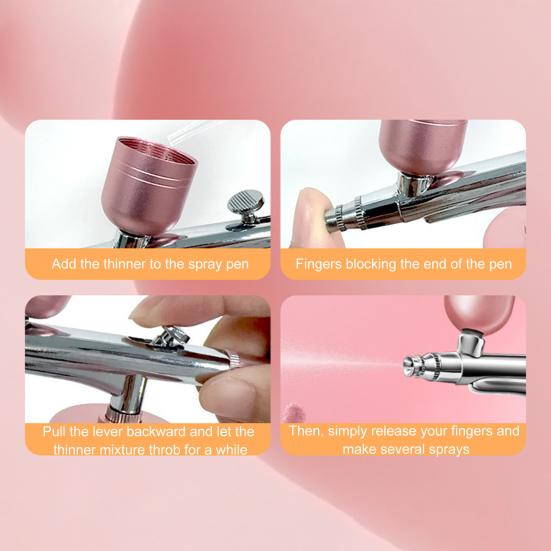 Add the thinner to the spray pen

Fingers blocking the end of the pen

Pull the lever backward and let the thinner mixture throb for a while

Then, simply release your fingers and make several sprays