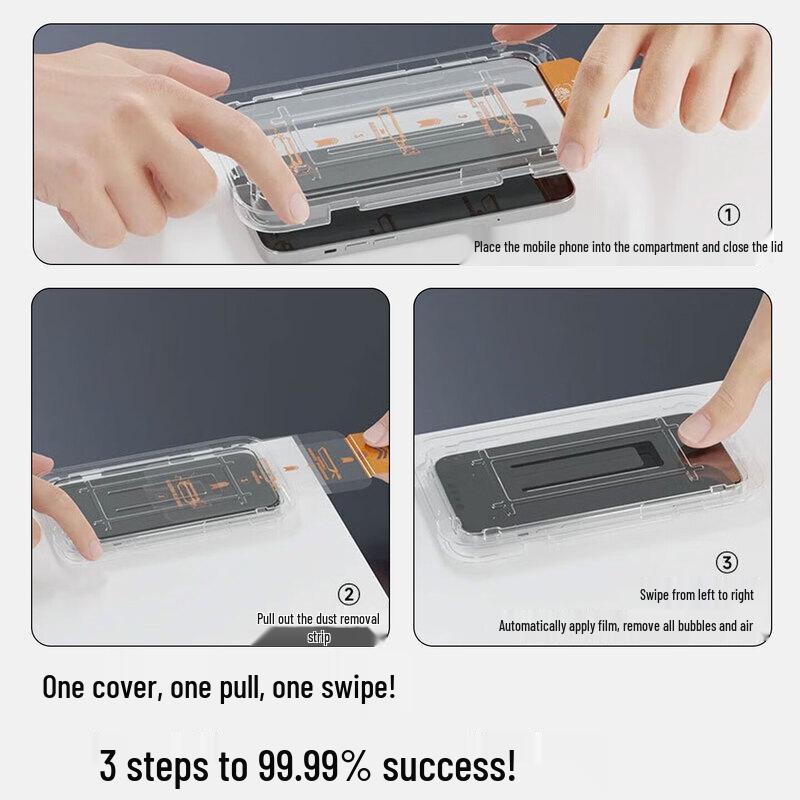 ①
Place the mobile phone into the compartment and close the lid

②
Pull out the dust removal strip

③
Swipe from left to right
Automatically apply film, remove all bubbles and air

One cover, one pull, one swipe!

3 steps to 99.99% success!