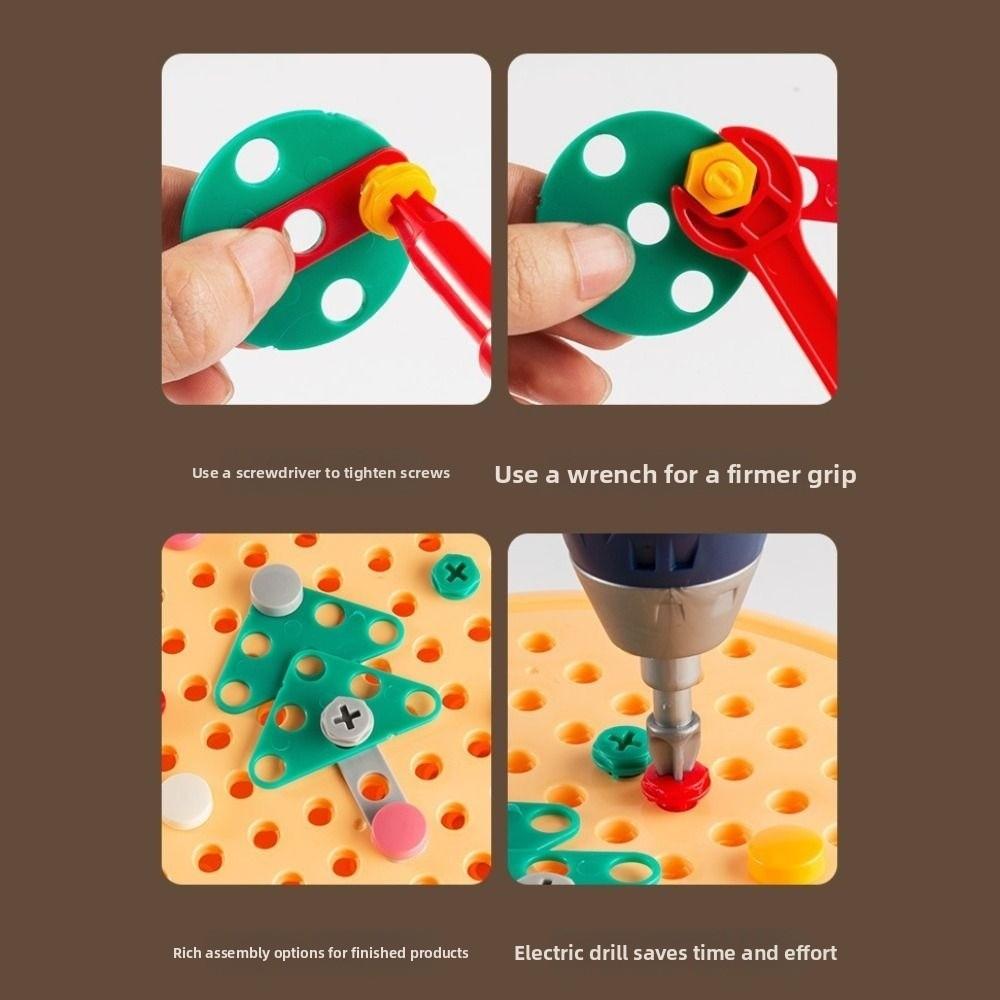 Use a screwdriver to tighten screws

Use a wrench for a firmer grip

Rich assembly options for finished products

Electric drill saves time and effort