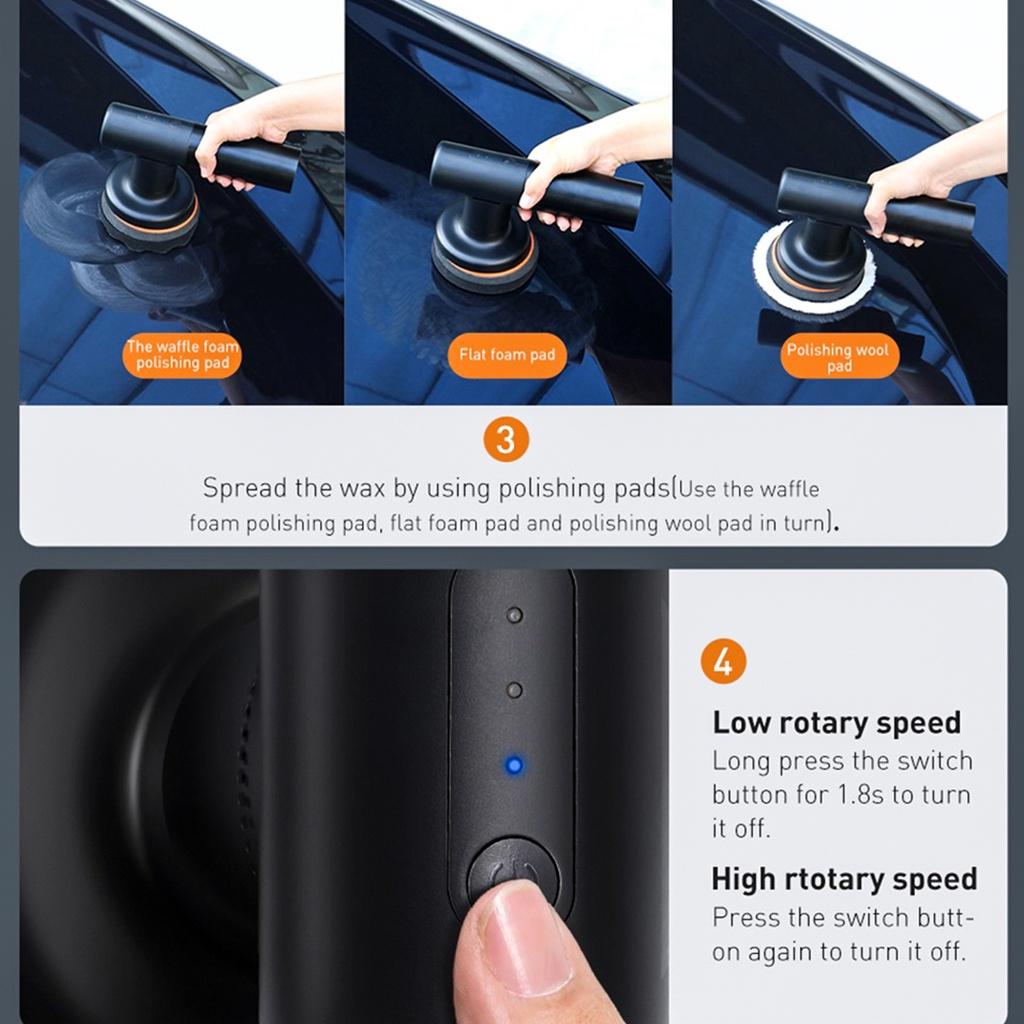 The waffle foam polishing pad

Flat foam pad

Polishing wool pad

3

Spread the wax by using polishing pads(Use the waffle foam polishing pad, flat foam pad and polishing wool pad in turn).

4

Low rotary speed

Long press the switch button for 1.8s to turn it off.

High rtotary speed

Press the switch button again to turn it off.