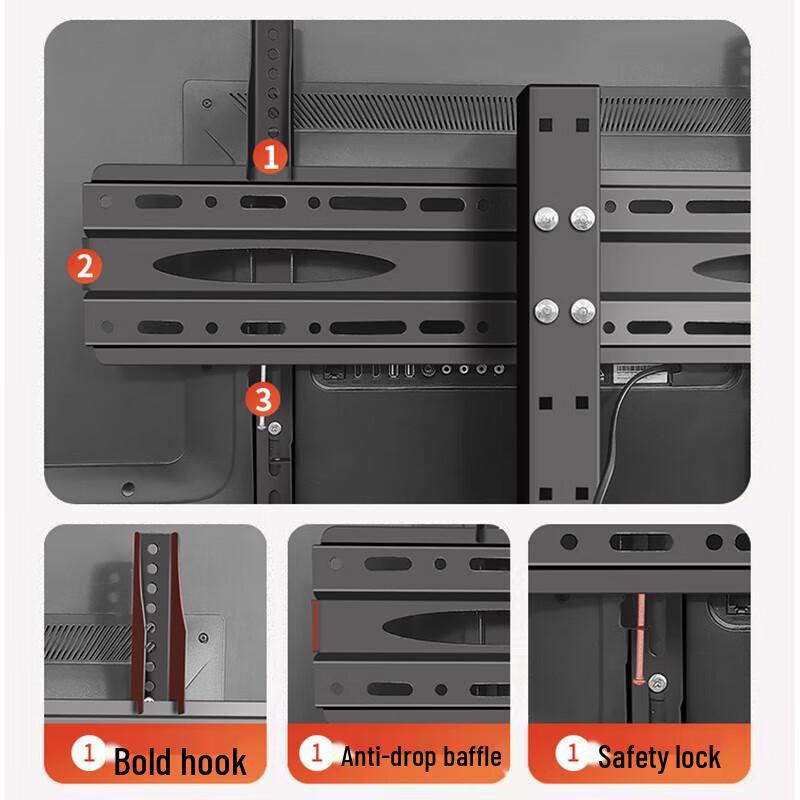 1

2

3

1 Bold hook

1 Anti-drop baffle

1 Safety lock