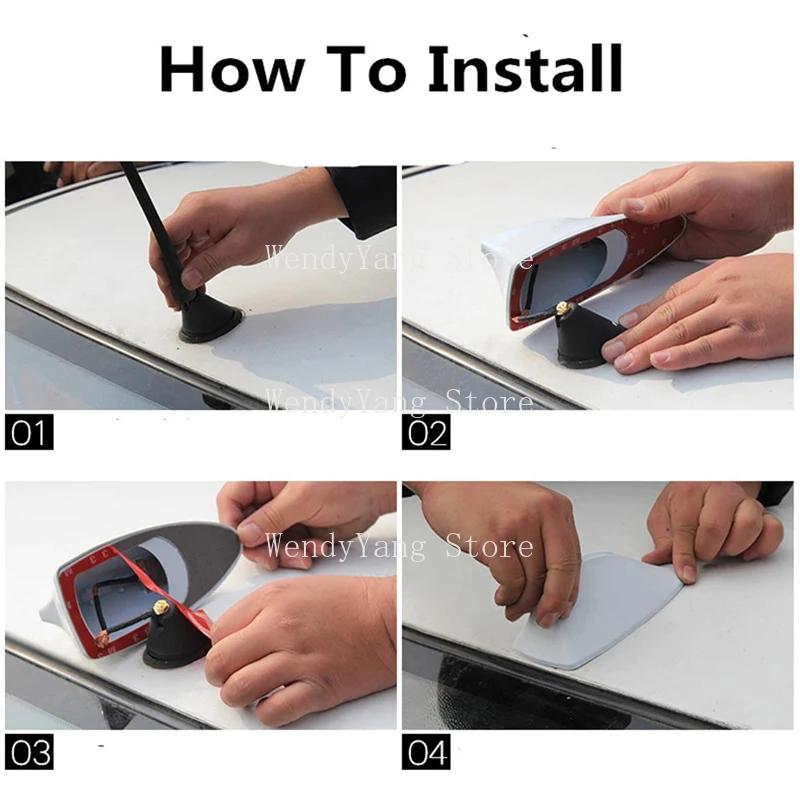 How To Install

WendyYang Store

WendyYang Store

01

02

WendyYang Store

03

04