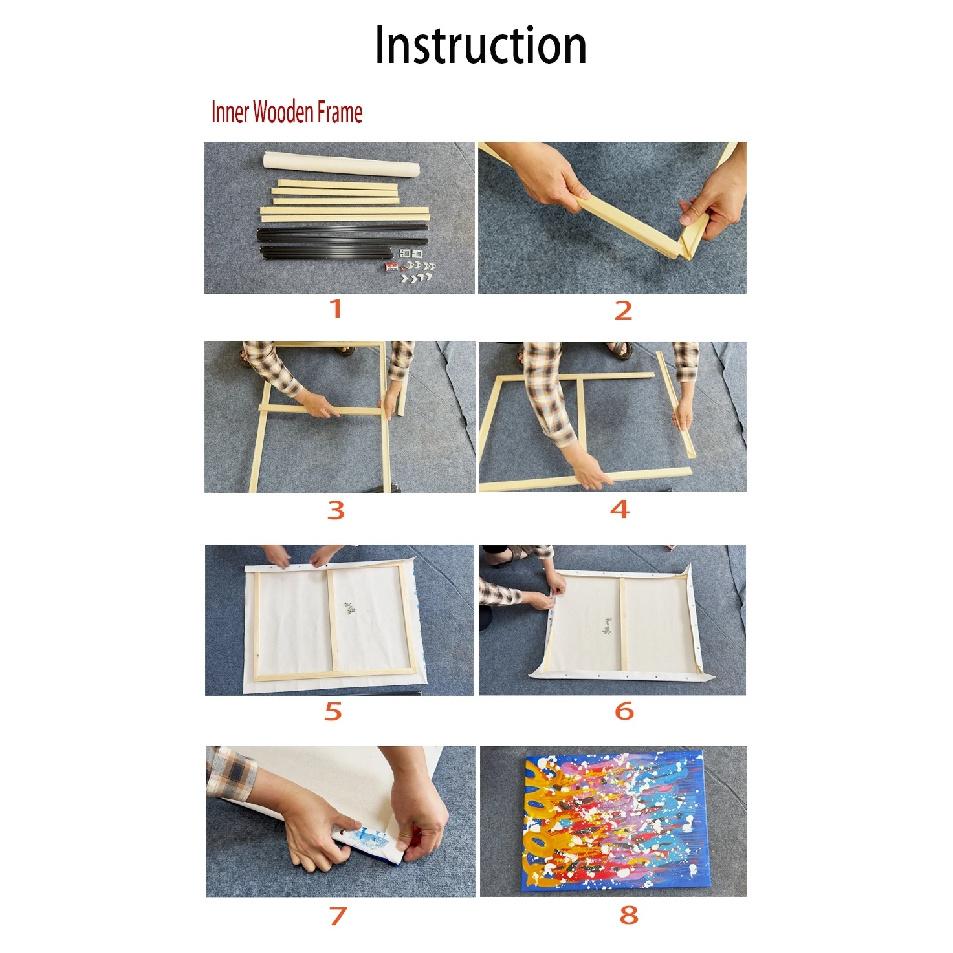 Instruction

Inner Wooden Frame

1

2

3

4

5

6

7

8