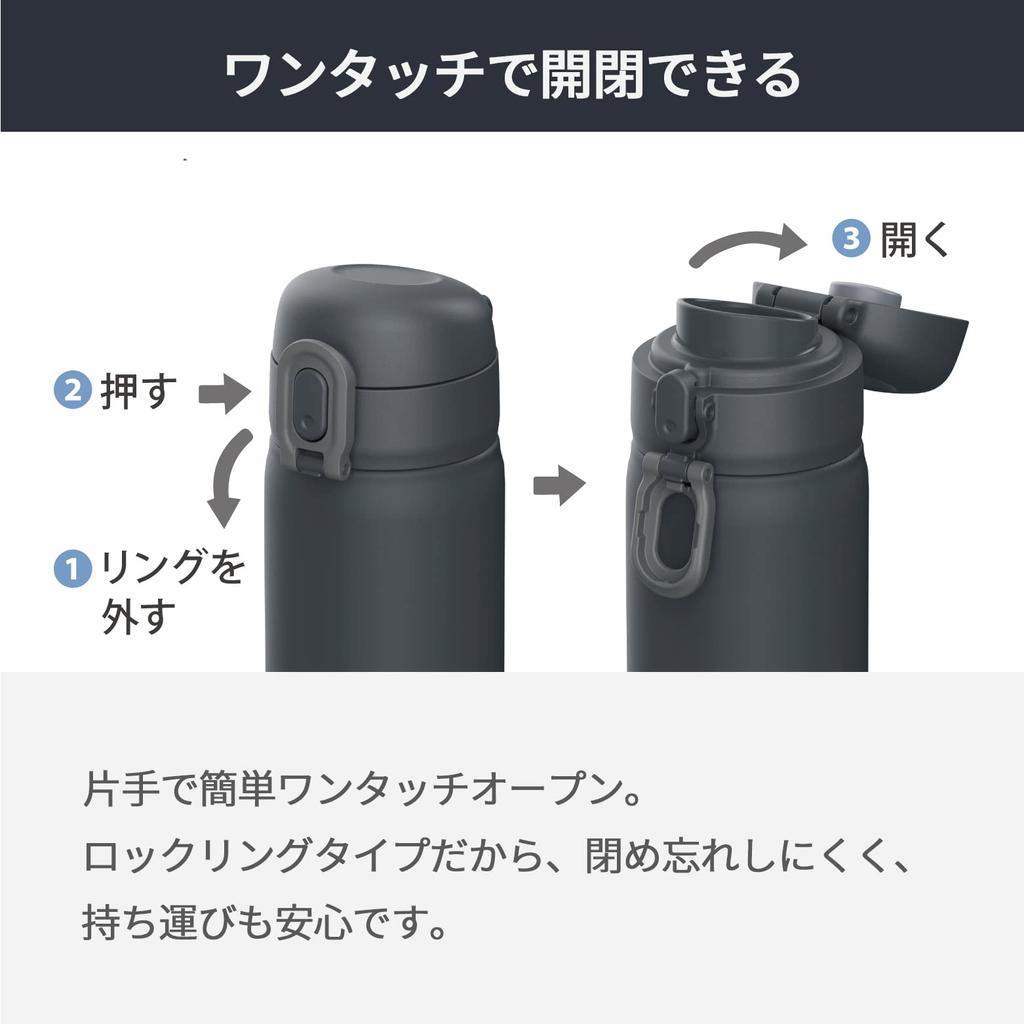 ワンタッチで開閉できる

3 開く

2 押す

1 リングを外す

片手で簡単ワンタッチオープン。
ロックリングタイプだから、閉め忘れしにくく、
持ち運びも安心です。