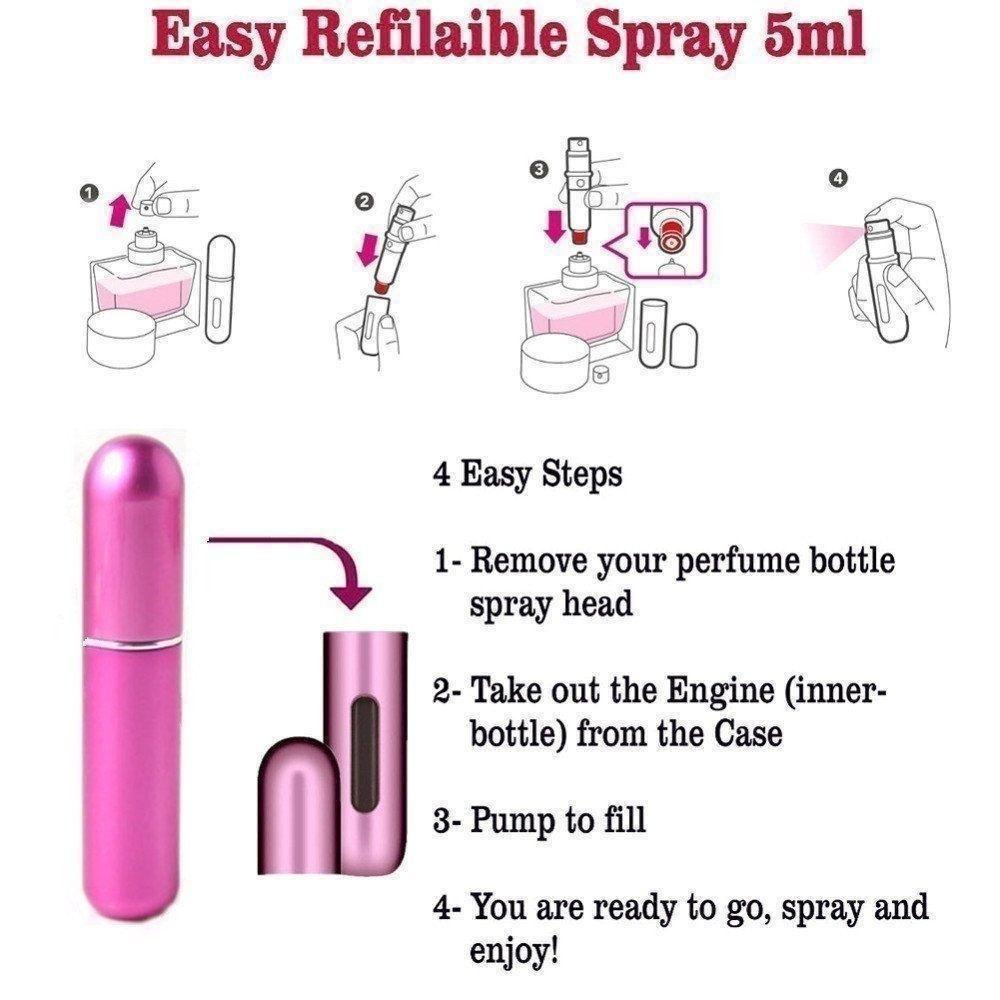 Easy Refilaible Spray 5ml

1

2

3

4

4 Easy Steps

1- Remove your perfume bottle spray head

2- Take out the Engine (inner-bottle) from the Case

3- Pump to fill

4- You are ready to go, spray and enjoy!