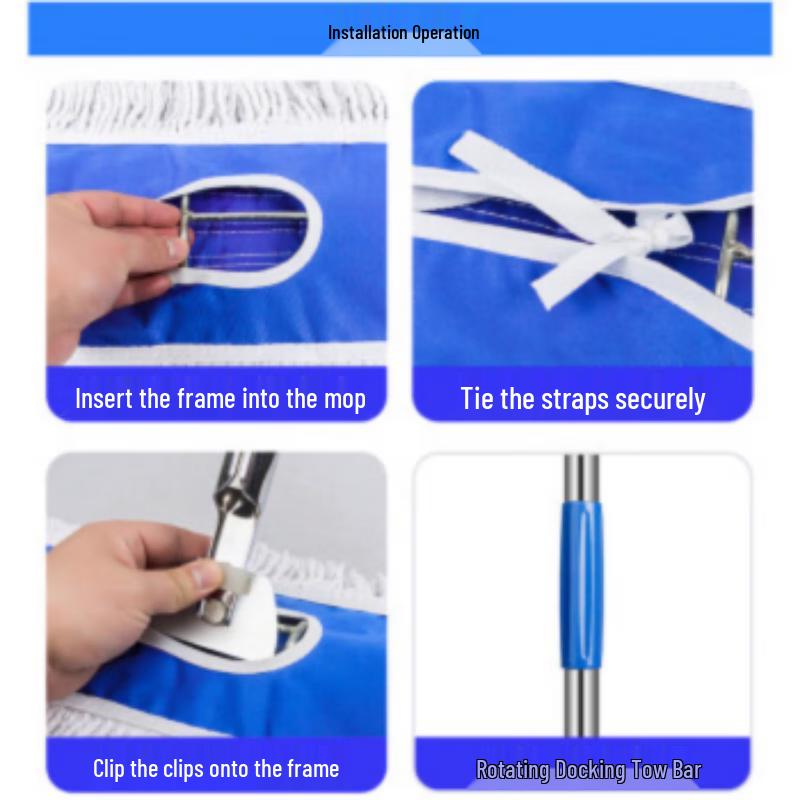 Installation Operation

Insert the frame into the mop

Tie the straps securely

Clip the clips onto the frame

Rotating Docking Tow Bar