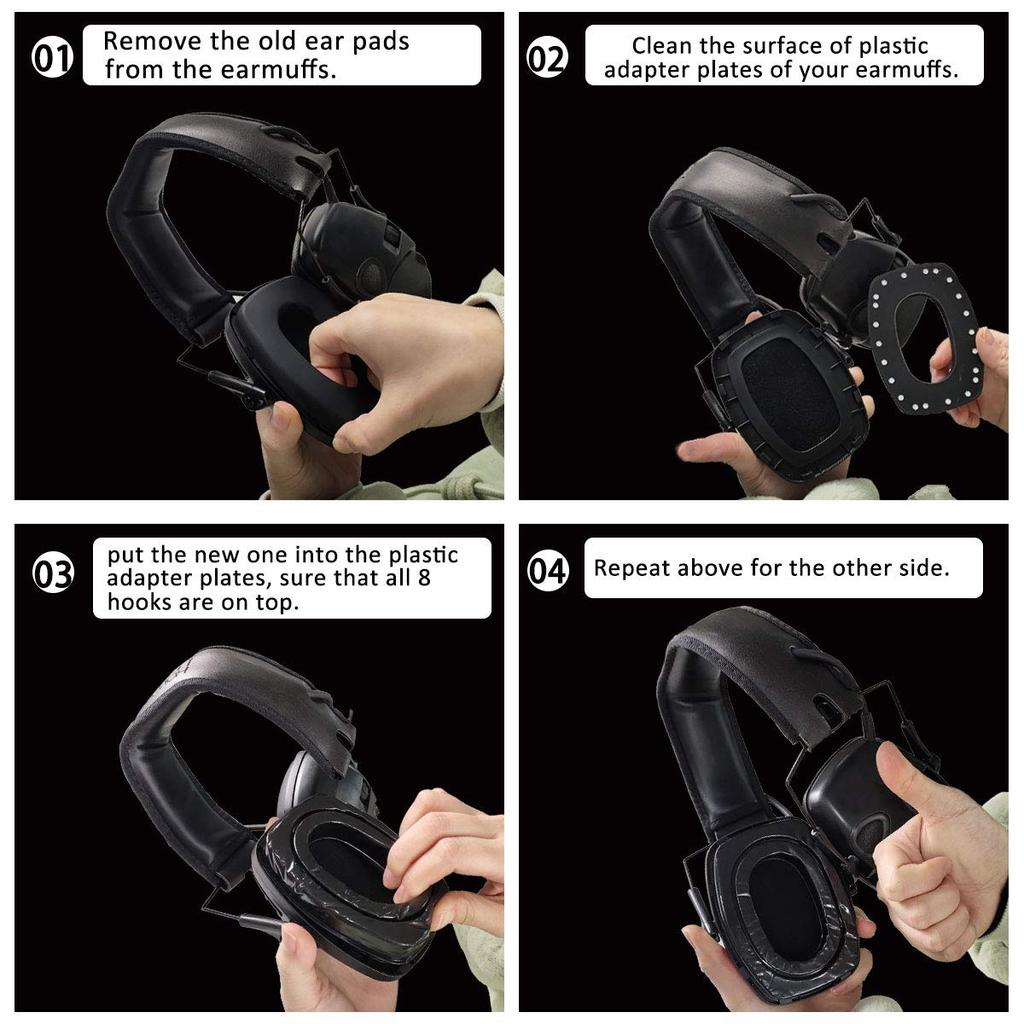 01 Remove the old ear pads from the earmuffs.

02 Clean the surface of plastic adapter plates of your earmuffs.

03 put the new one into the plastic adapter plates, sure that all 8 hooks are on top.

04 Repeat above for the other side.