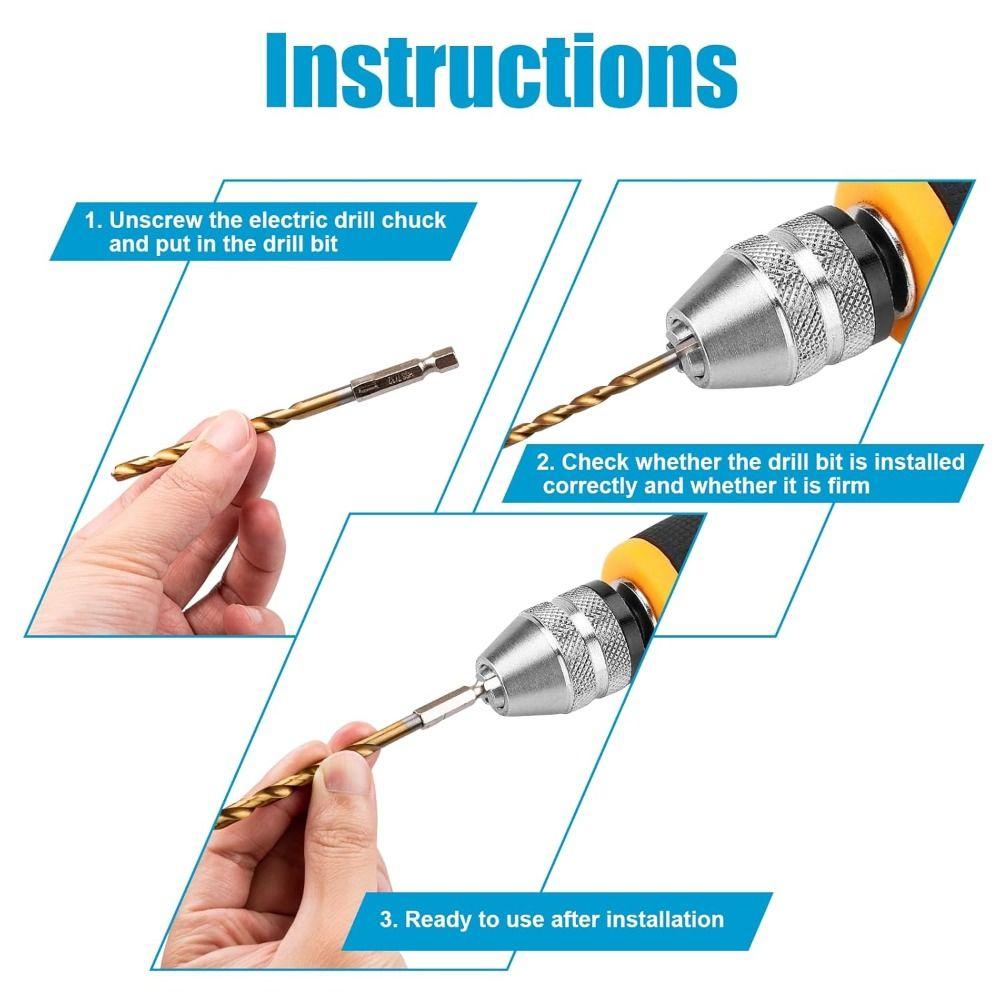 Instructions

1. Unscrew the electric drill chuck and put in the drill bit

2. Check whether the drill bit is installed correctly and whether it is firm

3. Ready to use after installation