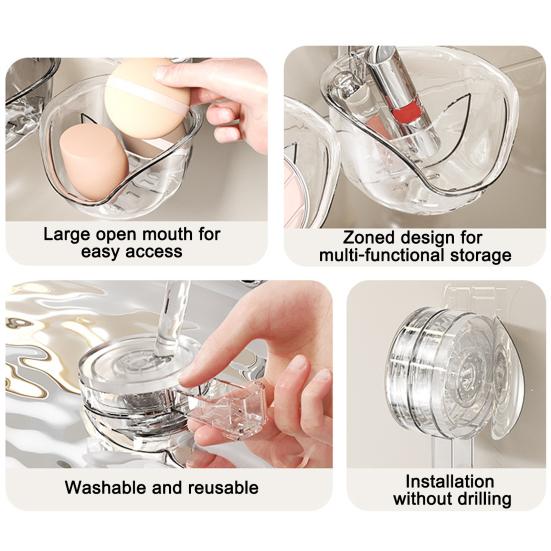 Large open mouth for easy access

Zoned design for multi-functional storage

Washable and reusable

Installation without drilling