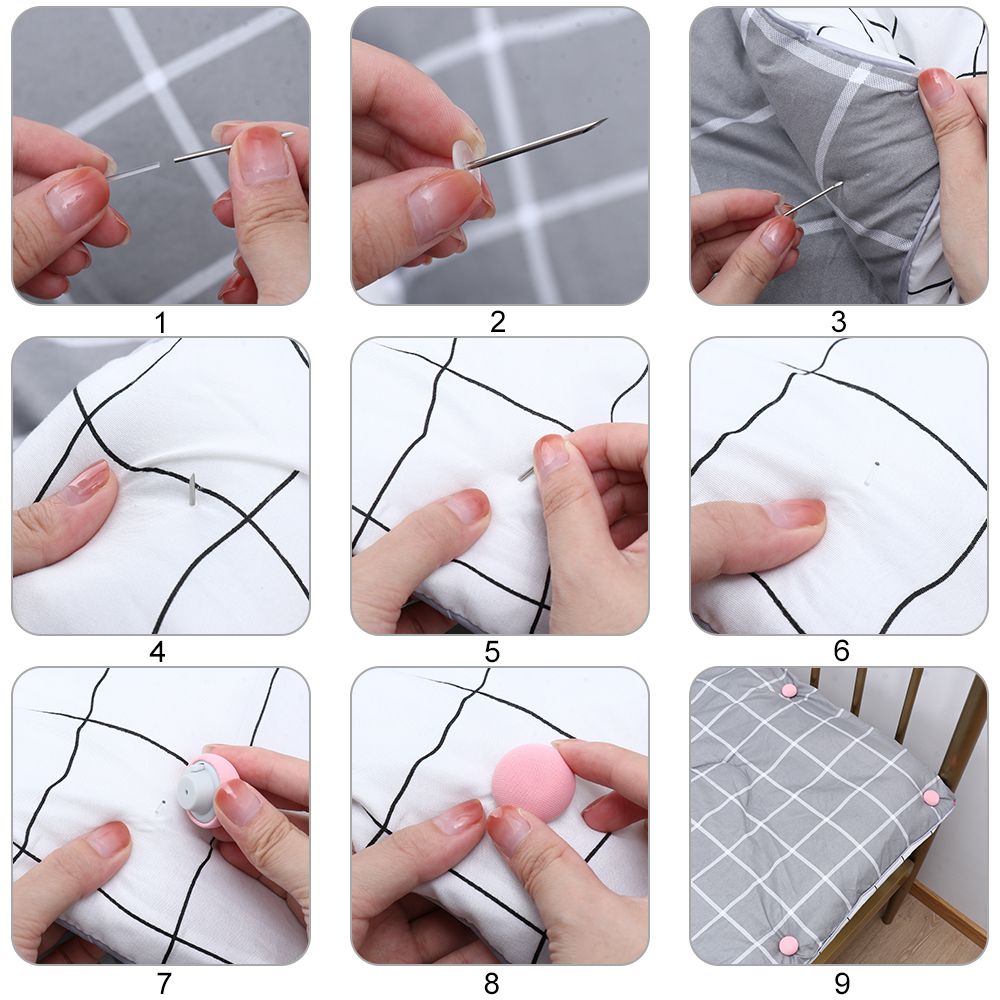 1

2

3

4

5

6

7

8

9