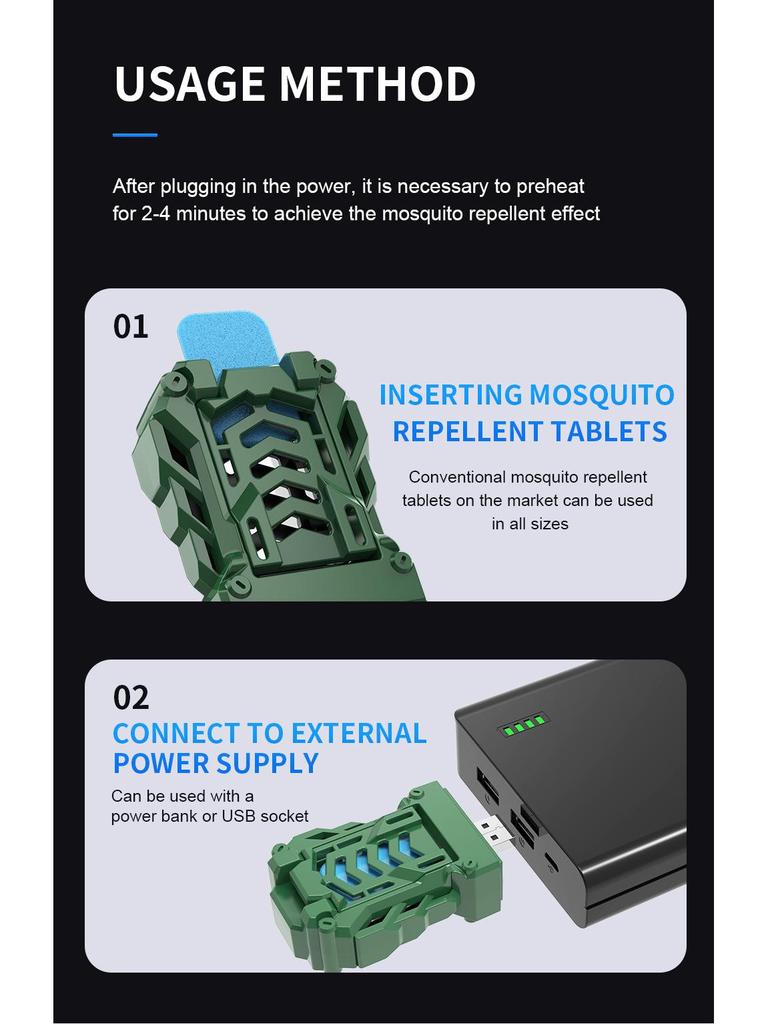 USAGE METHOD

After plugging in the power, it is necessary to preheat for 2-4 minutes to achieve the mosquito repellent effect

01

INSERTING MOSQUITO REPELLENT TABLETS

Conventional mosquito repellent tablets on the market can be used in all sizes

02

CONNECT TO EXTERNAL POWER SUPPLY

Can be used with a power bank or USB socket