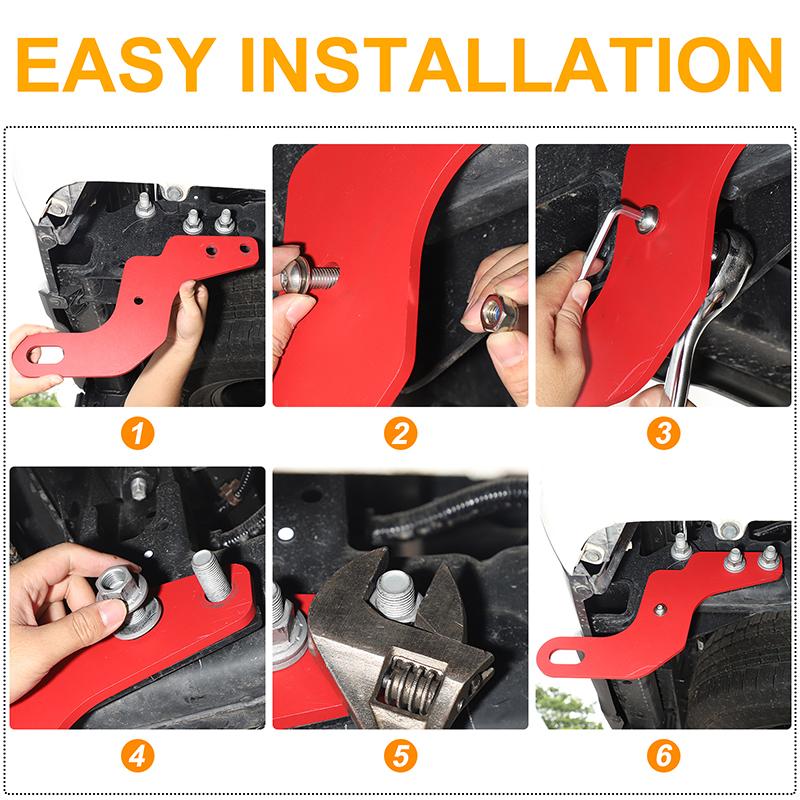 EASY INSTALLATION

1

2

3

4

5

6