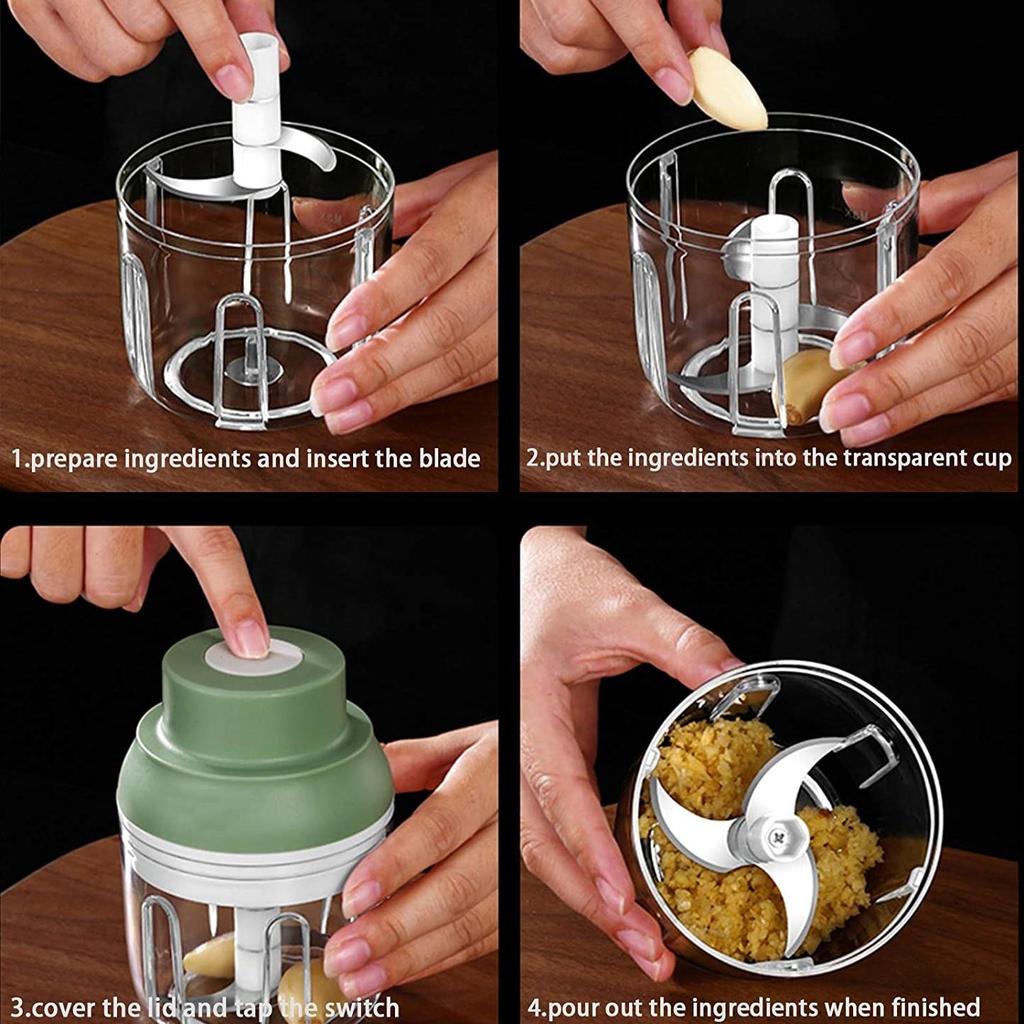 1.prepare ingredients and insert the blade

2.put the ingredients into the transparent cup

3.cover the lid and tap the switch

4.pour out the ingredients when finished