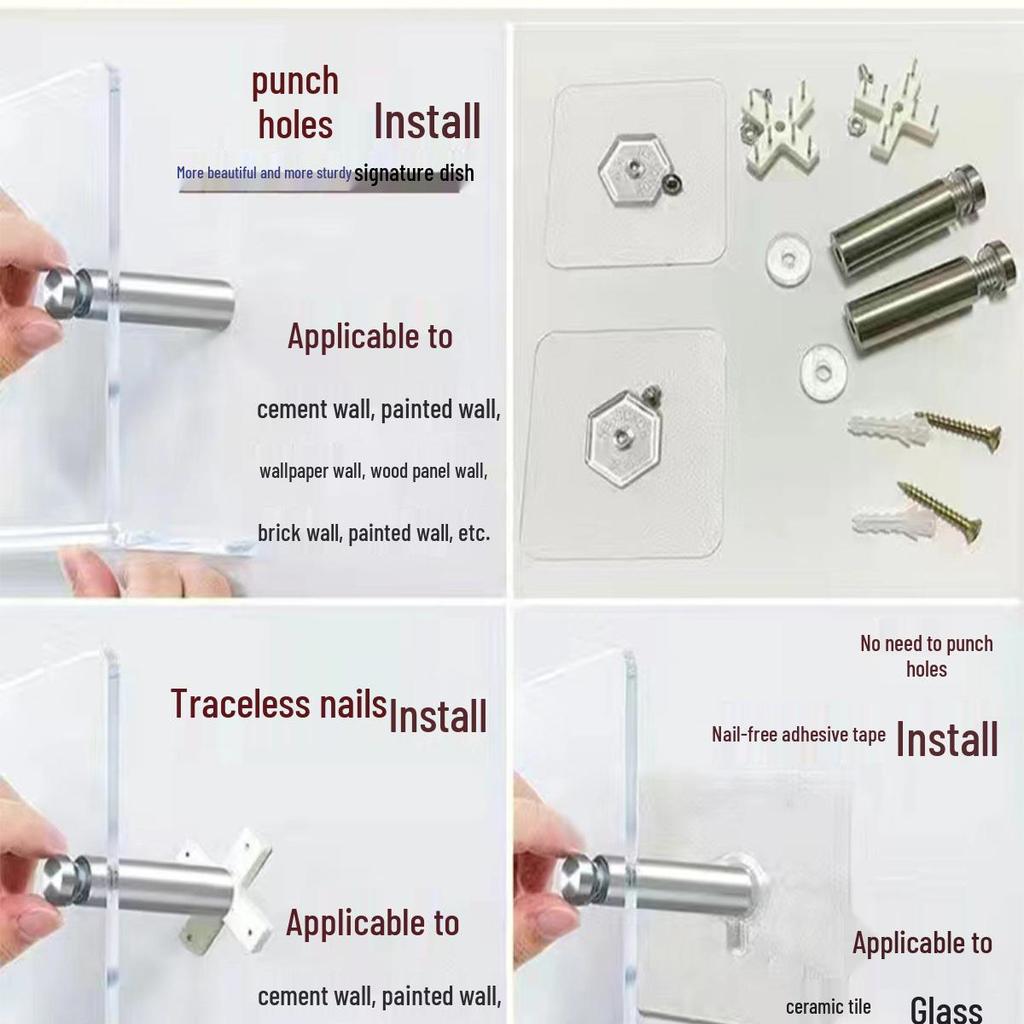 punch holes Install

More beautiful and more sturdy signature dish

Applicable to

cement wall, painted wall,

wallpaper wall, wood panel wall,

brick wall, painted wall, etc.

Traceless nails Install

Applicable to

cement wall, painted wall,

No need to punch holes

Nail-free adhesive tape Install

Applicable to

ceramic tile Glass